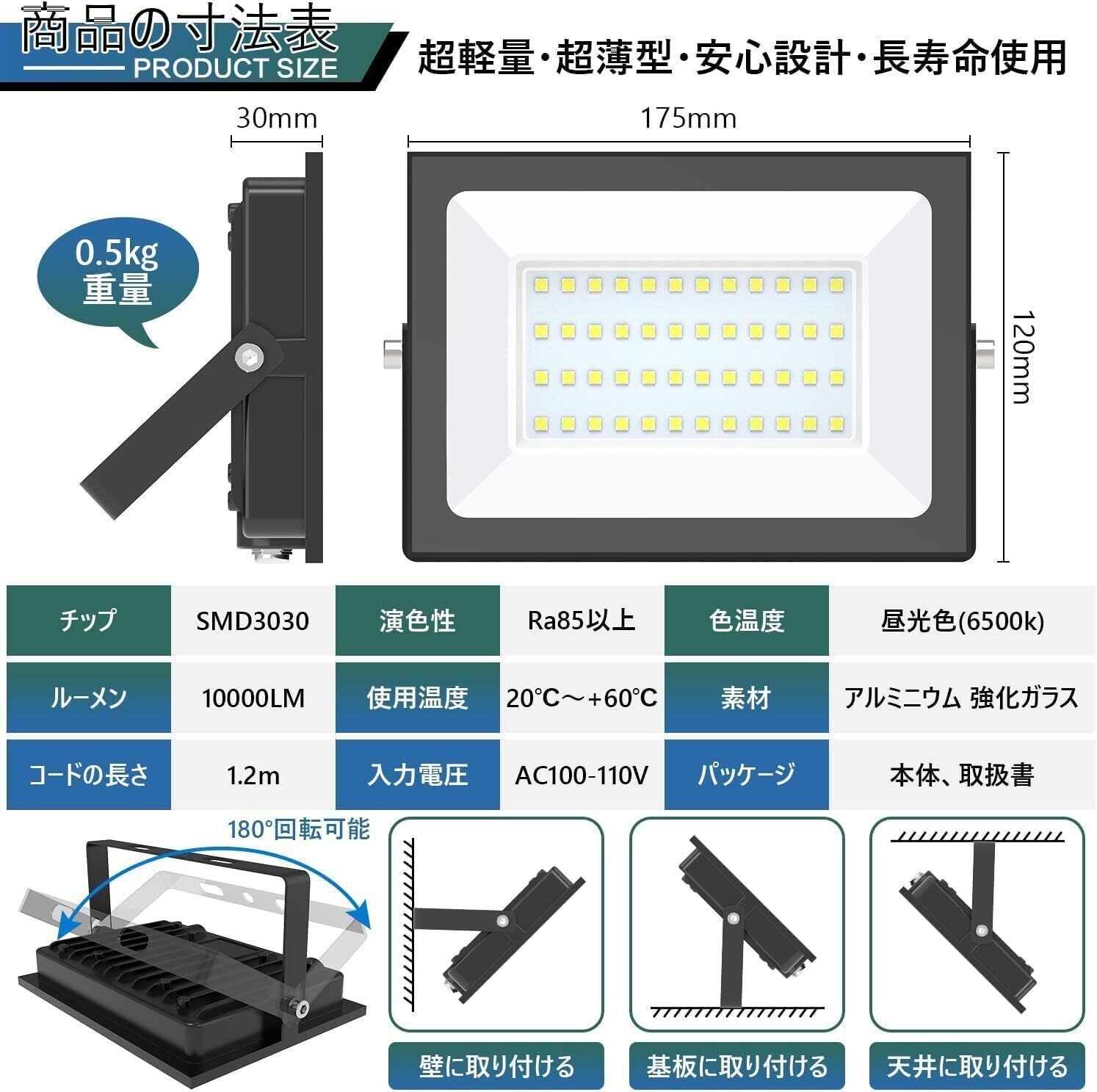 商品の寸法表
PRODUCT SIZE

超軽量·超薄型·安心設計·長寿命使用

30mm

175mm

120mm

0.5kg
重量

| チップ | SMD3030 | 演色性 | Ra85以上 | 色温度 | 昼光色(6500k) |
|---|---|---|---|---|---|
| ルーメン | 10000LM | 使用温度 | 20°C～+60°C | 素材 | アルミニウム 強化ガラス |
| コードの長さ | 1.2m | 入力電圧 | AC100-110V | パッケージ | 本体、取扱書 |

180°回転可能

壁に取り付ける

基板に取り付ける

天井に取り付ける