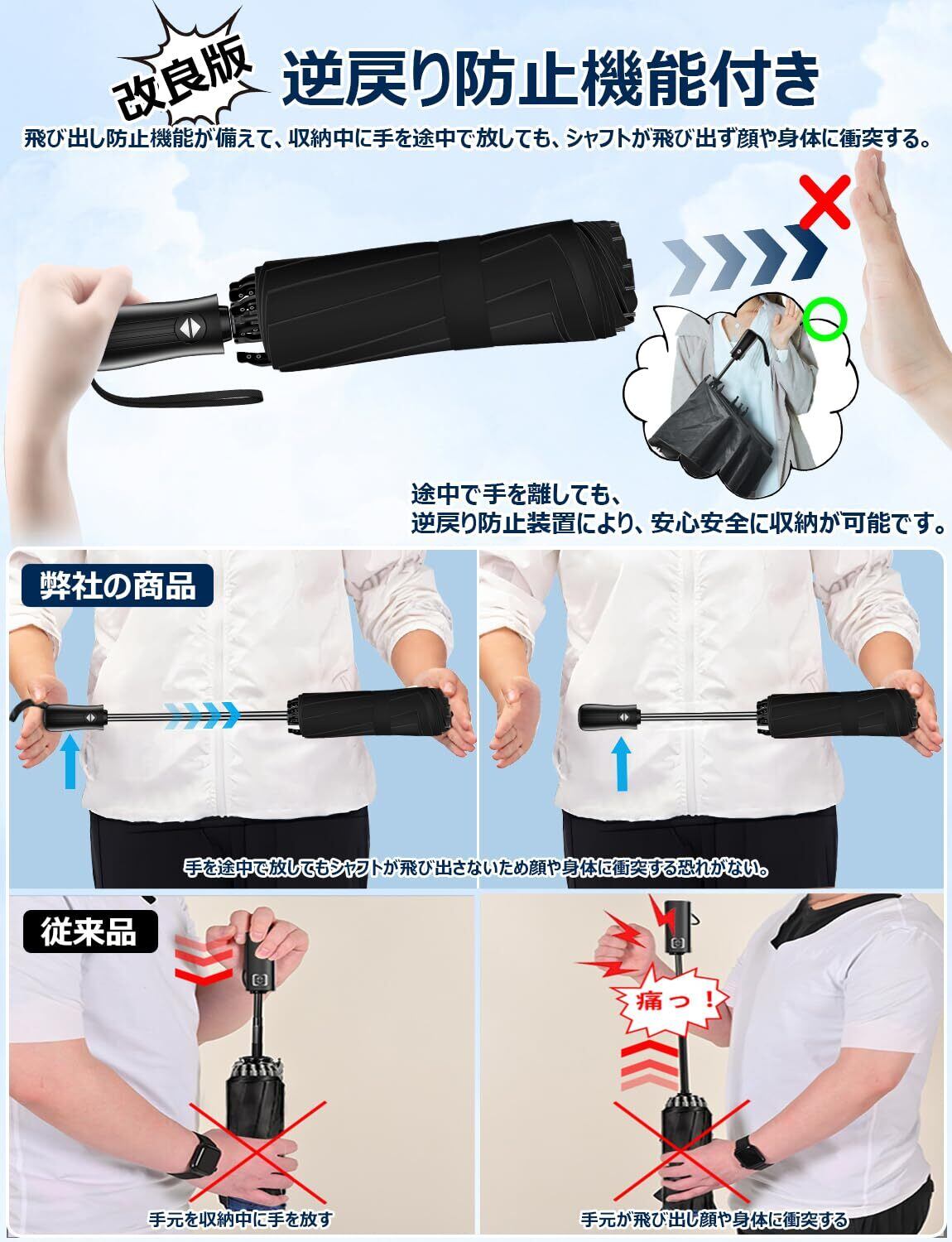 改良版 逆戻り防止機能付き

飛び出し防止機能が備えて、収納中に手を途中で放しても、シャフトが飛び出ず顔や身体に衝突する。

途中で手を離しても、
逆戻り防止装置により、安心安全に収納が可能です。

弊社の商品

手を途中で放してもシャフトが飛び出さないため顔や身体に衝突する恐れがない。

従来品

痛っ！

手元を収納中に手を放す

手元が飛び出し顔や身体に衝突する