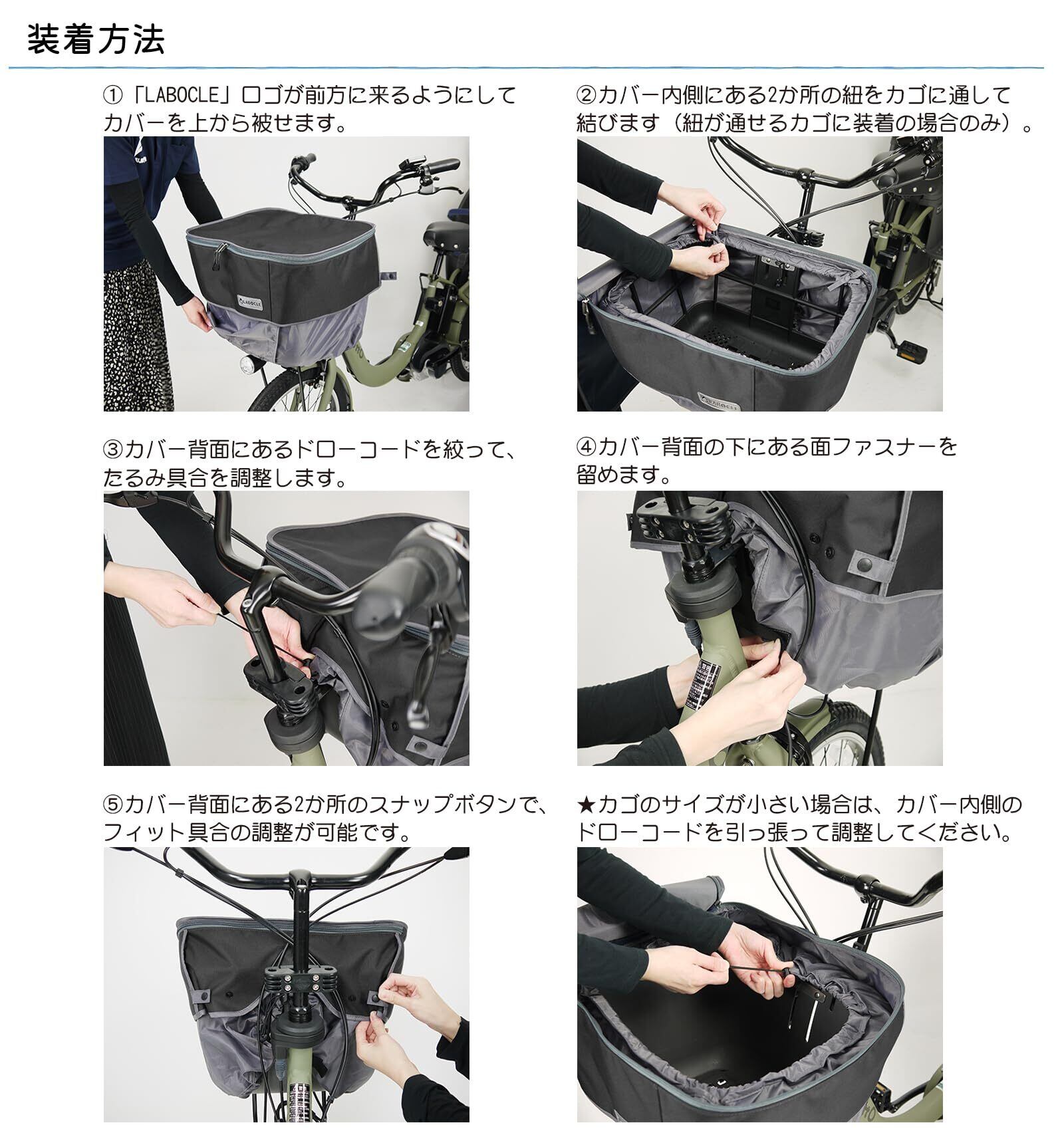 装着方法

①「LABOCLE」ロゴが前方に来るようにしてカバーを上から被せます。

LABOCLE

②カバー内側にある2か所の紐をカゴに通して結びます（紐が通せるカゴに装着の場合のみ）。

LABOCLE

③カバー背面にあるドローコードを絞って、たるみ具合を調整します。

④カバー背面の下にある面ファスナーを留めます。

⑤カバー背面にある2か所のスナップボタンで、フィット具合の調整が可能です。

★カゴのサイズが小さい場合は、カバー内側のドローコードを引っ張って調整してください。