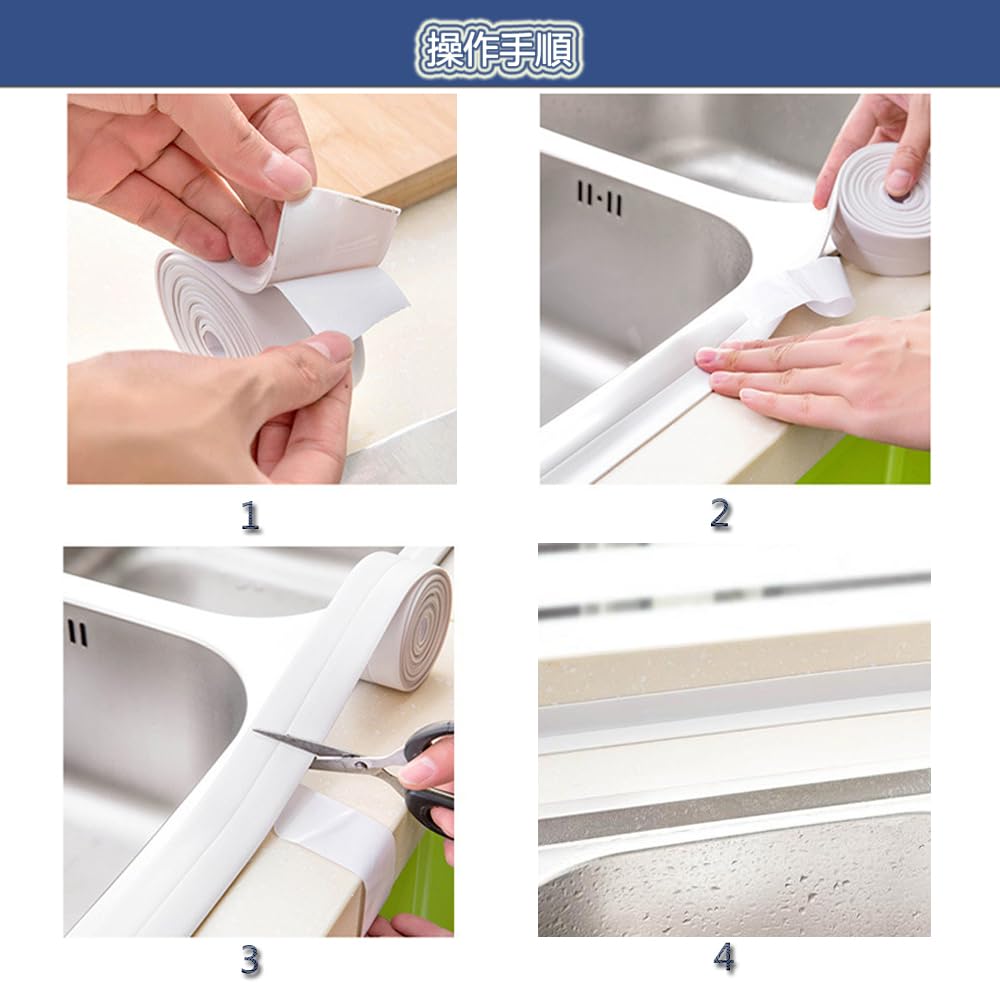 操作手順

1

2

3

4