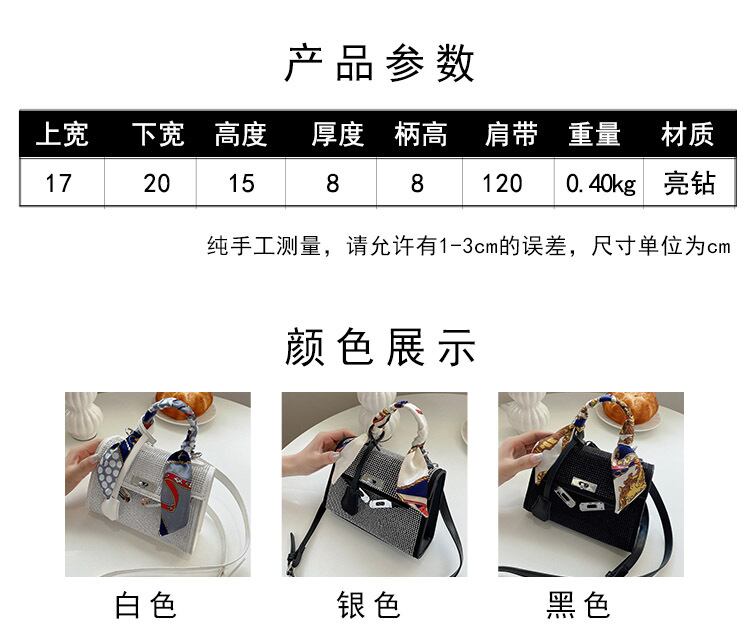 产品参数

| 上宽 | 下宽 | 高度 | 厚度 | 柄高 | 肩带 | 重量 | 材质 |
|---|---|---|---|---|---|---|---|
| 17 | 20 | 15 | 8 | 8 | 120 | 0.40kg | 亮钻 |

纯手工测量，请允许有1-3cm的误差，尺寸单位为cm

颜色展示

白色

银色

黑色