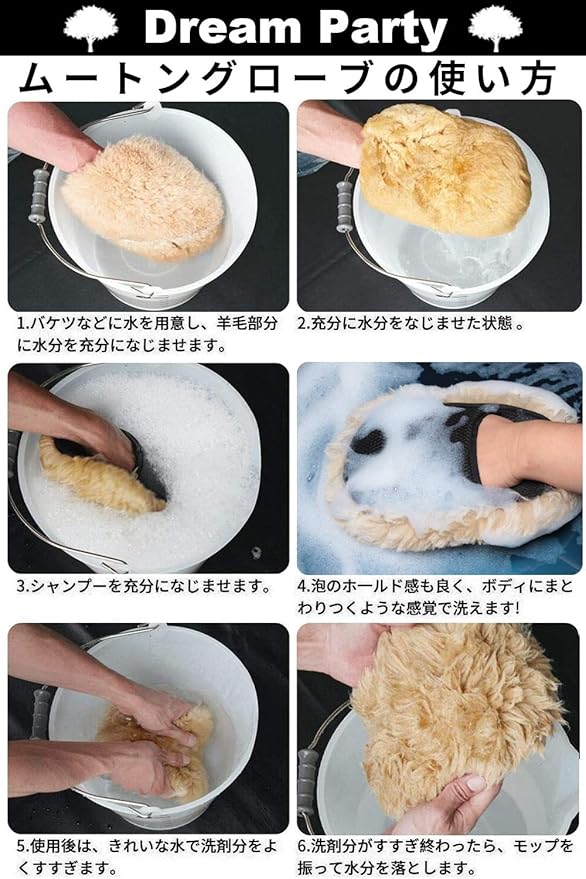 Dream Party

ムートングローブの使い方

1.バケツなどに水を用意し、羊毛部分に水分を充分になじませます。

2.充分に水分をなじませた状態。

3.シャンプーを充分になじませます。

4.泡のホールド感も良く、ボディにまとわりつくような感覚で洗えます!

5.使用後は、きれいな水で洗剤分をよくすすぎます。

6.洗剤分がすすぎ終わったら、モップを振って水分を落とします。