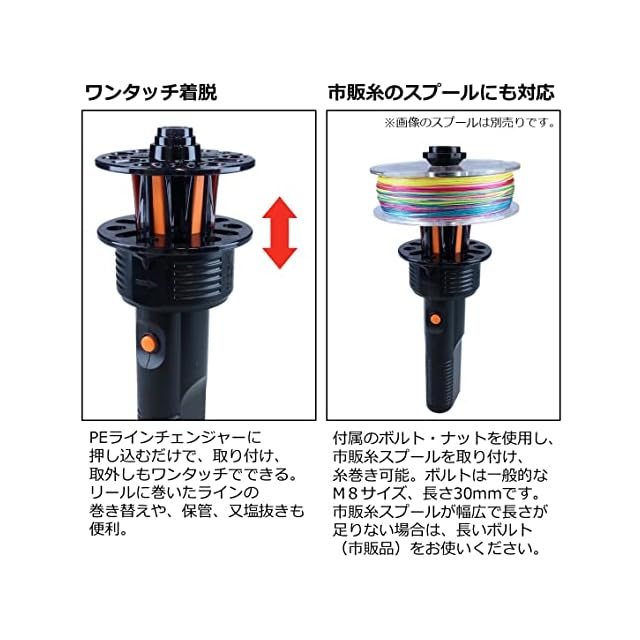 ワンタッチ着脱

PEラインチェンジャーに押し込むだけで、取り付け、取外しもワンタッチでできる。リールに巻いたラインの巻き替えや、保管、又塩抜きも便利。

市販糸のスプールにも対応

※画像のスプールは別売りです。

付属のボルト・ナットを使用し、市販糸スプールを取り付け、糸巻き可能。ボルトは一般的なＭ８サイズ、長さ30mmです。市販糸スプールが幅広で長さが足りない場合は、長いボルト（市販品）をお使いください。