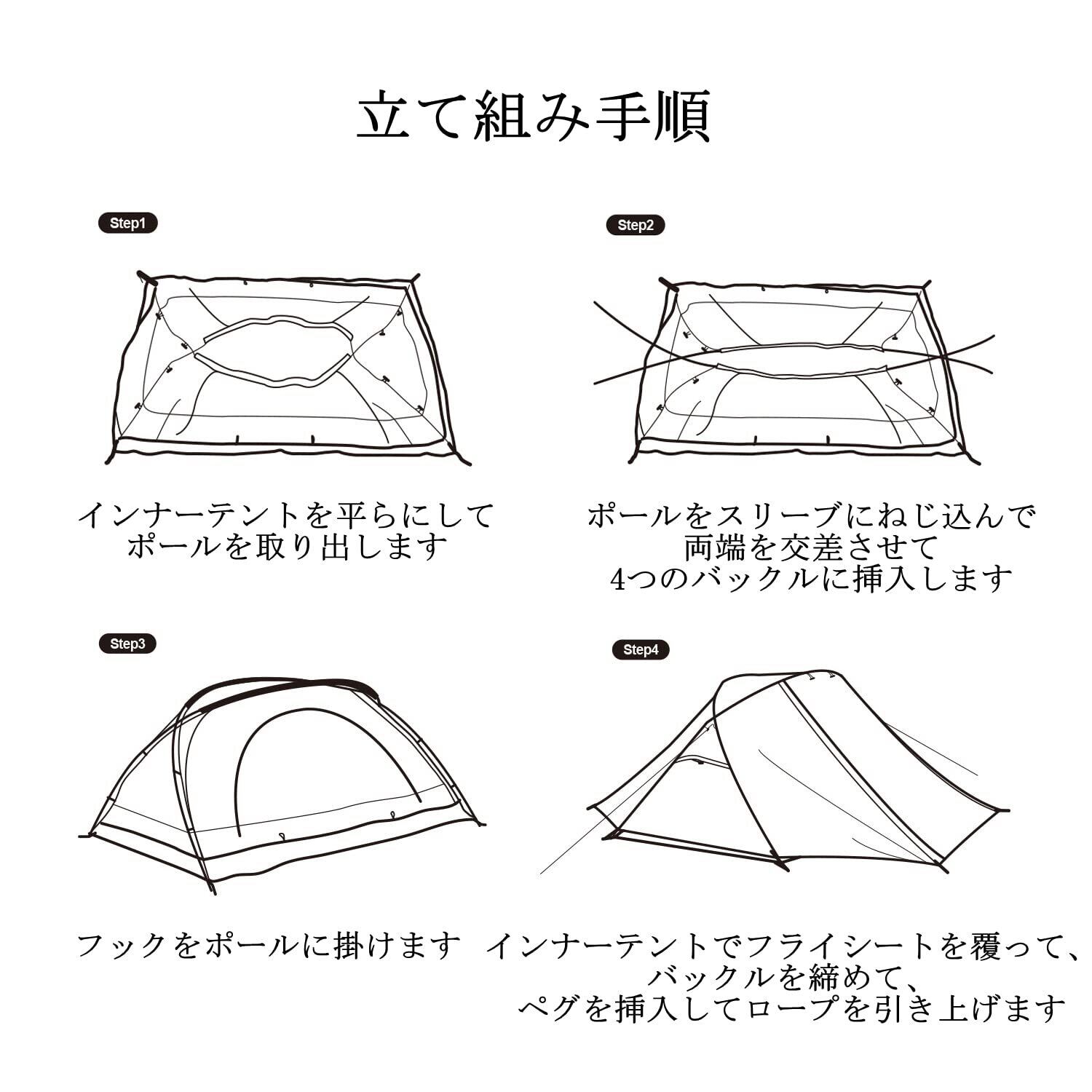 立て組み手順

Step1

インナーテントを平らにして
ポールを取り出します

Step2

ポールをスリーブにねじ込んで
両端を交差させて
4つのバックルに挿入します

Step3

フックをポールに掛けます

Step4

インナーテントでフライシートを覆って、
バックルを締めて、
ペグを挿入してロープを引き上げます