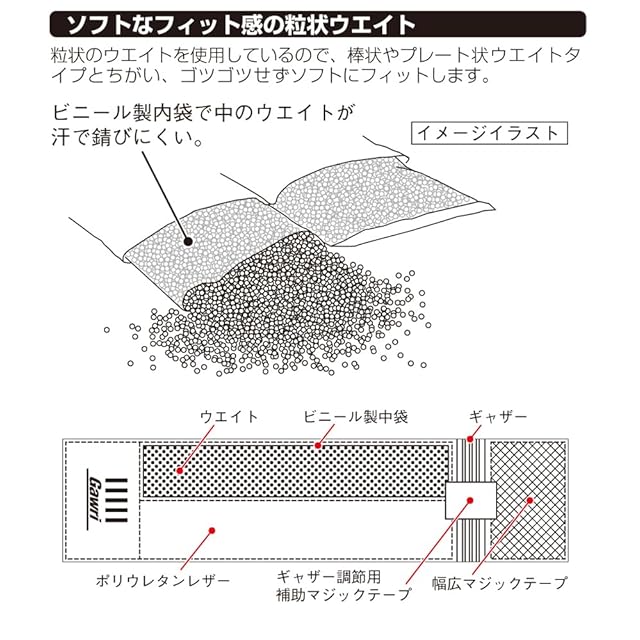 ソフトなフィット感の粒状ウエイト

粒状のウエイトを使用しているので、棒状やプレート状ウエイトタイプとちがい、ゴツゴツせずソフトにフィットします。

ビニール製内袋で中のウエイトが汗で錆びにくい。

イメージイラスト

ウエイト

ビニール製中袋

ギャザー

Gawri

ポリウレタンレザー

ギャザー調節用補助マジックテープ

幅広マジックテープ