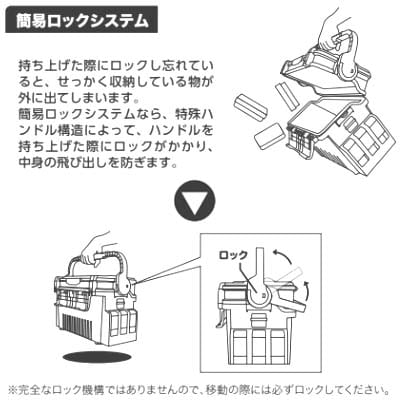 簡易ロックシステム

持ち上げた際にロックし忘れていると、せっかく収納している物が外に出てしまいます。
簡易ロックシステムなら、特殊ハンドル構造によって、ハンドルを持ち上げた際にロックがかかり、中身の飛び出しを防ぎます。

ロック

※完全なロック機構ではありませんので、移動の際には必ずロックしてください。