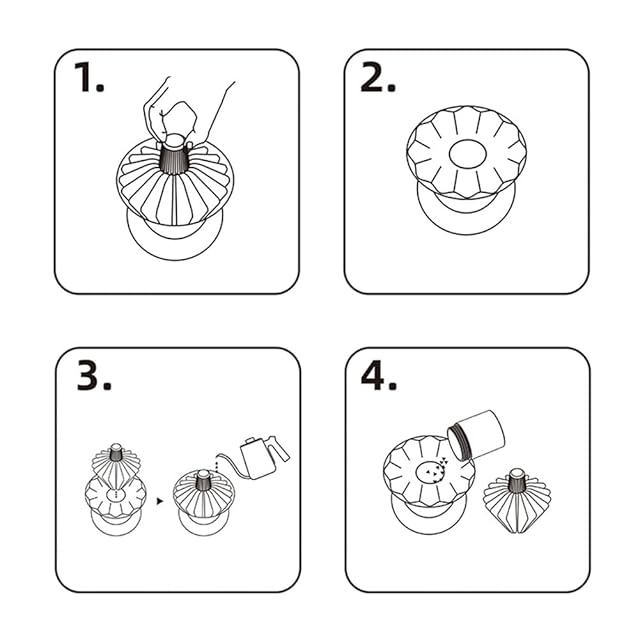 1.

2.

3.

4.