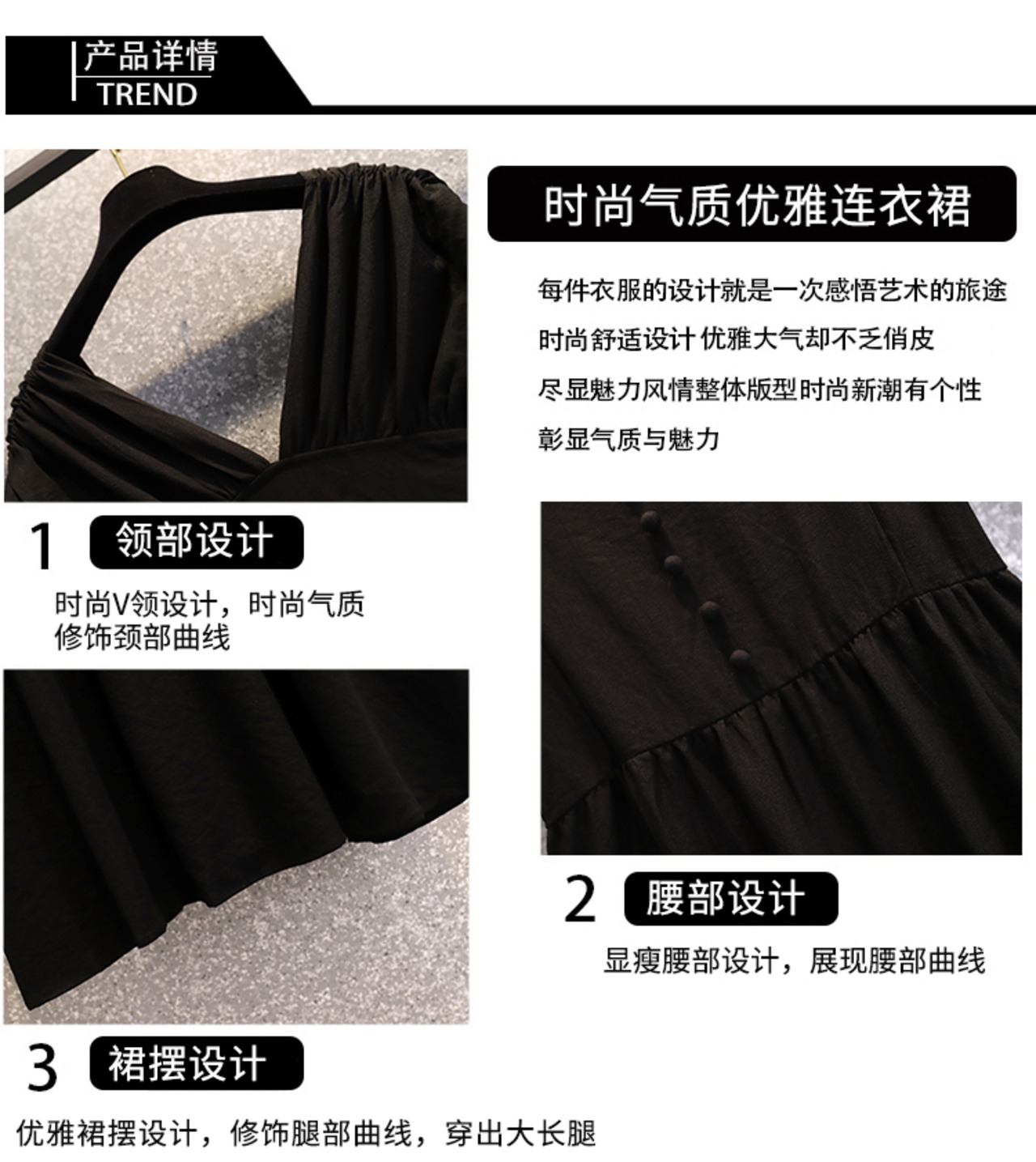 产品详情
TREND

时尚气质优雅连衣裙

每件衣服的设计就是一次感悟艺术的旅途
时尚舒适设计 优雅大气却不乏俏皮
尽显魅力风情整体版型时尚新潮有个性
彰显气质与魅力

1 领部设计
时尚V领设计，时尚气质
修饰颈部曲线

2 腰部设计
显瘦腰部设计，展现腰部曲线

3 裙摆设计
优雅裙摆设计，修饰腿部曲线，穿出大长腿