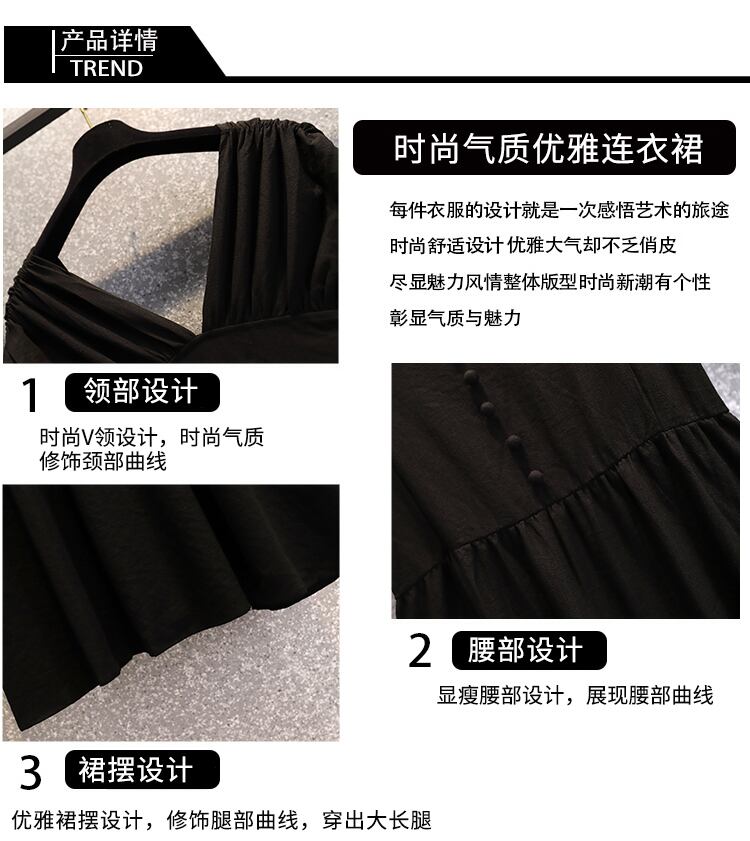 产品详情
TREND

时尚气质优雅连衣裙

每件衣服的设计就是一次感悟艺术的旅途
时尚舒适设计 优雅大气却不乏俏皮
尽显魅力风情整体版型时尚新潮有个性
彰显气质与魅力

1 领部设计

时尚V领设计，时尚气质
修饰颈部曲线

2 腰部设计

显瘦腰部设计，展现腰部曲线

3 裙摆设计

优雅裙摆设计，修饰腿部曲线，穿出大长腿