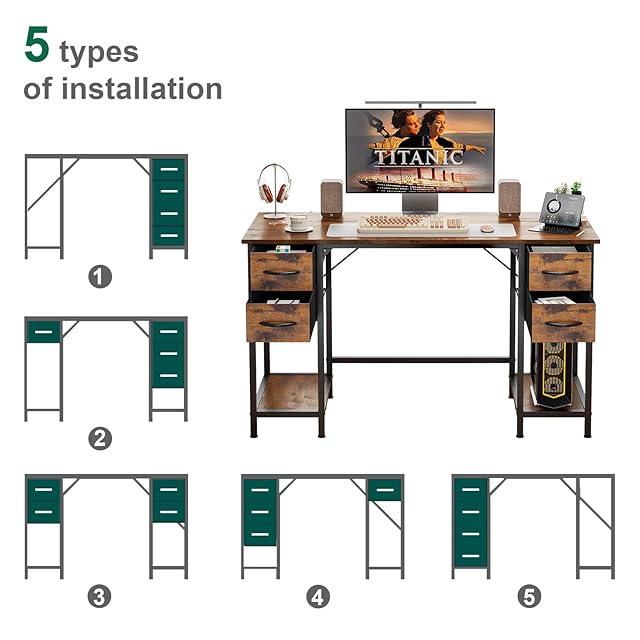 5 types of installation

TITANIC

1

2

3

4

5