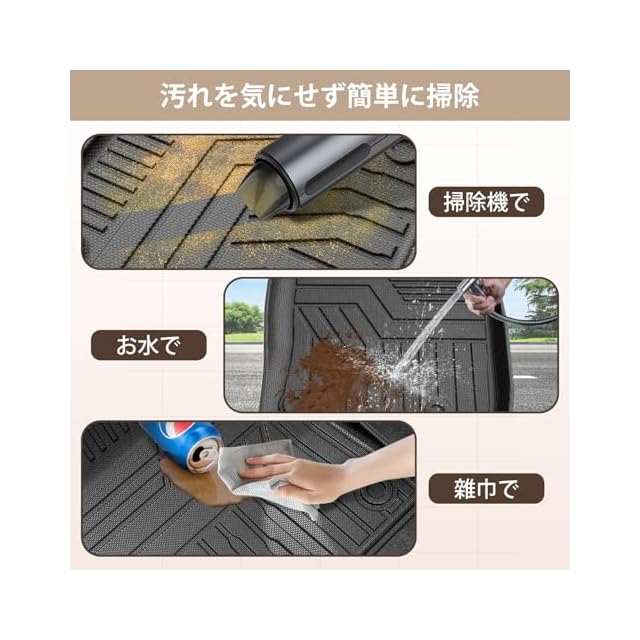 汚れを気にせず簡単に掃除

掃除機で

お水で

雑巾で