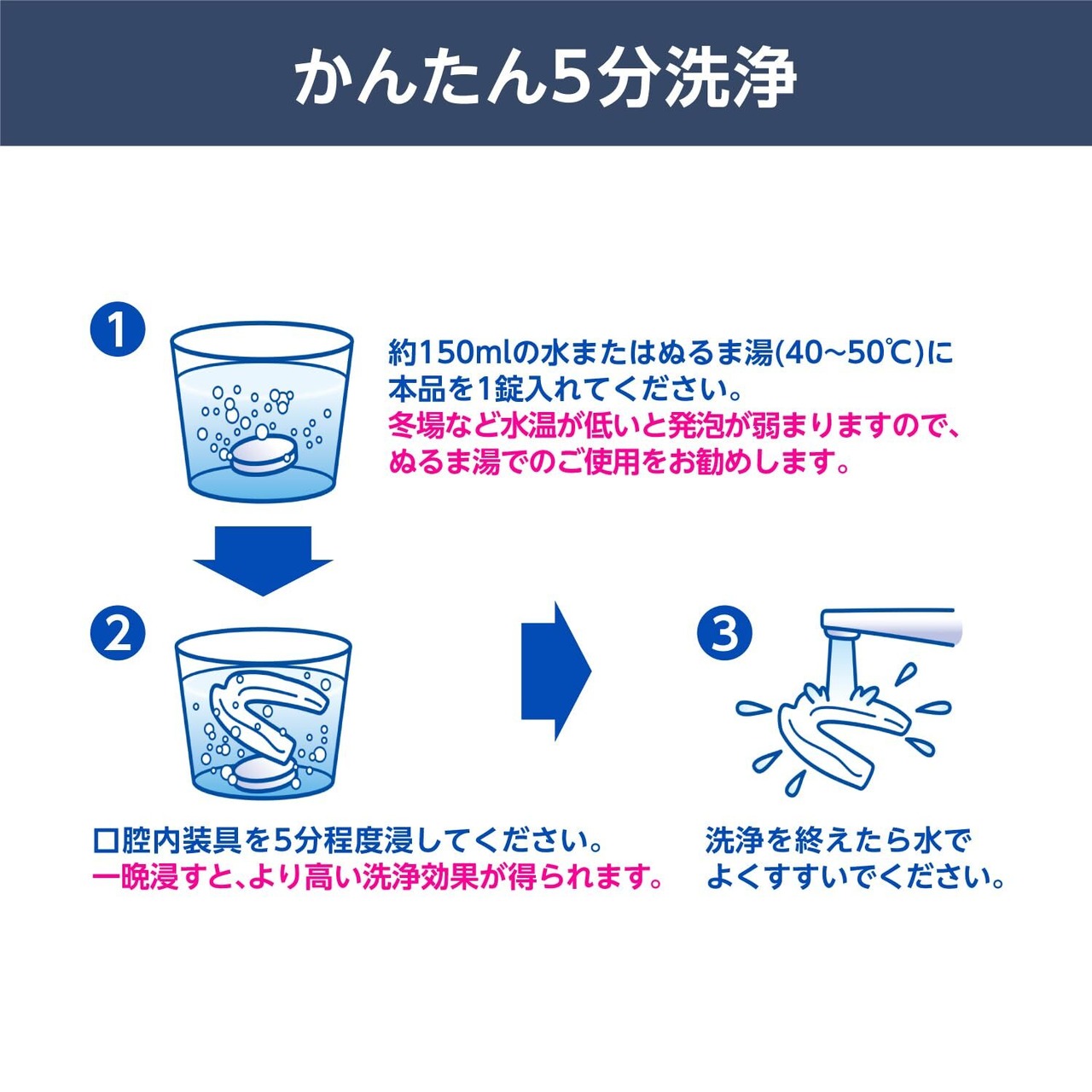 かんたん5分洗浄

1

約150mlの水またはぬるま湯(40~50℃)に本品を1錠入れてください。
冬場など水温が低いと発泡が弱まりますので、ぬるま湯でのご使用をお勧めします。

2

口腔内装具を5分程度浸してください。
一晩浸すと、より高い洗浄効果が得られます。

3

洗浄を終えたら水でよくすすいでください。