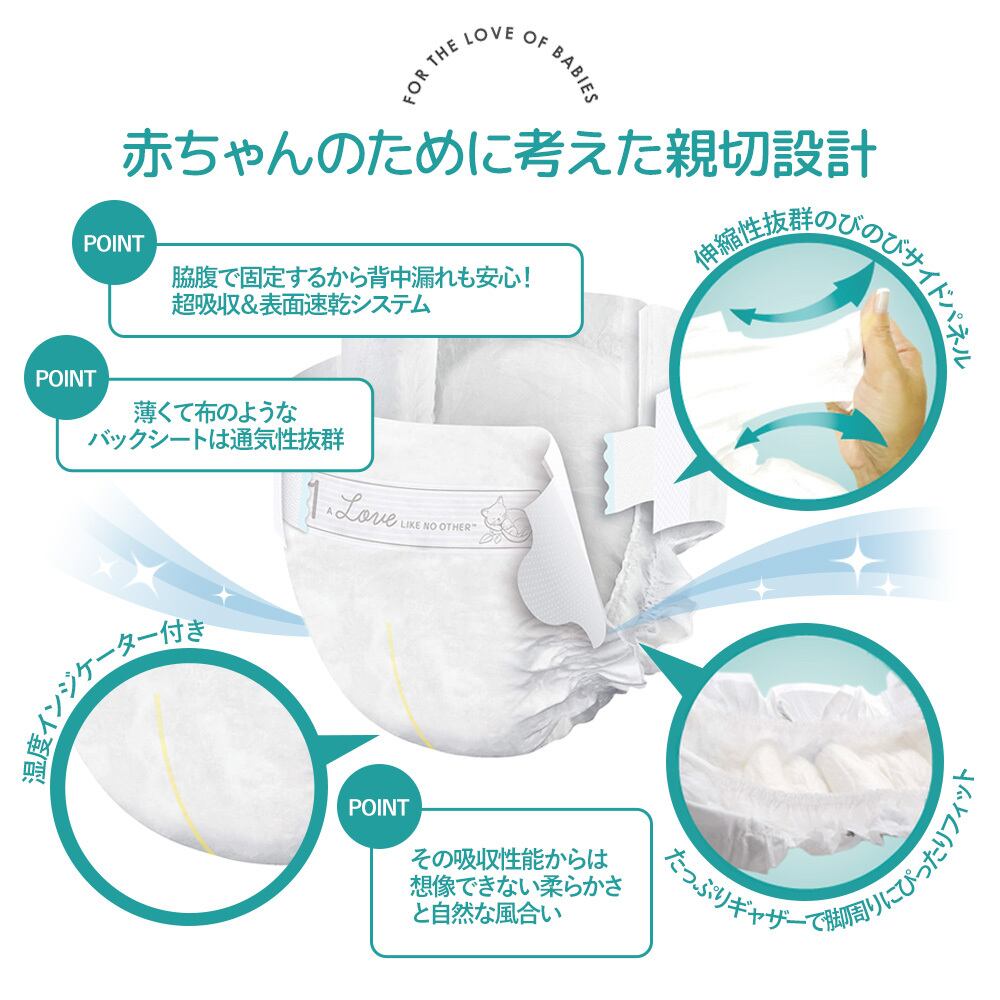 FOR THE LOVE OF BABIES

赤ちゃんのために考えた親切設計

POINT
脇腹で固定するから背中漏れも安心！
超吸収＆表面速乾システム

POINT
薄くて布のような
バックシートは通気性抜群

伸縮性抜群のびのびサイドパネル

1 A Love LIKE NO OTHER™

湿度インジケーター付き

POINT
その吸収性能からは
想像できない柔らかさ
と自然な風合い

たっぷりギャザーで脚周りにぴったりフィット