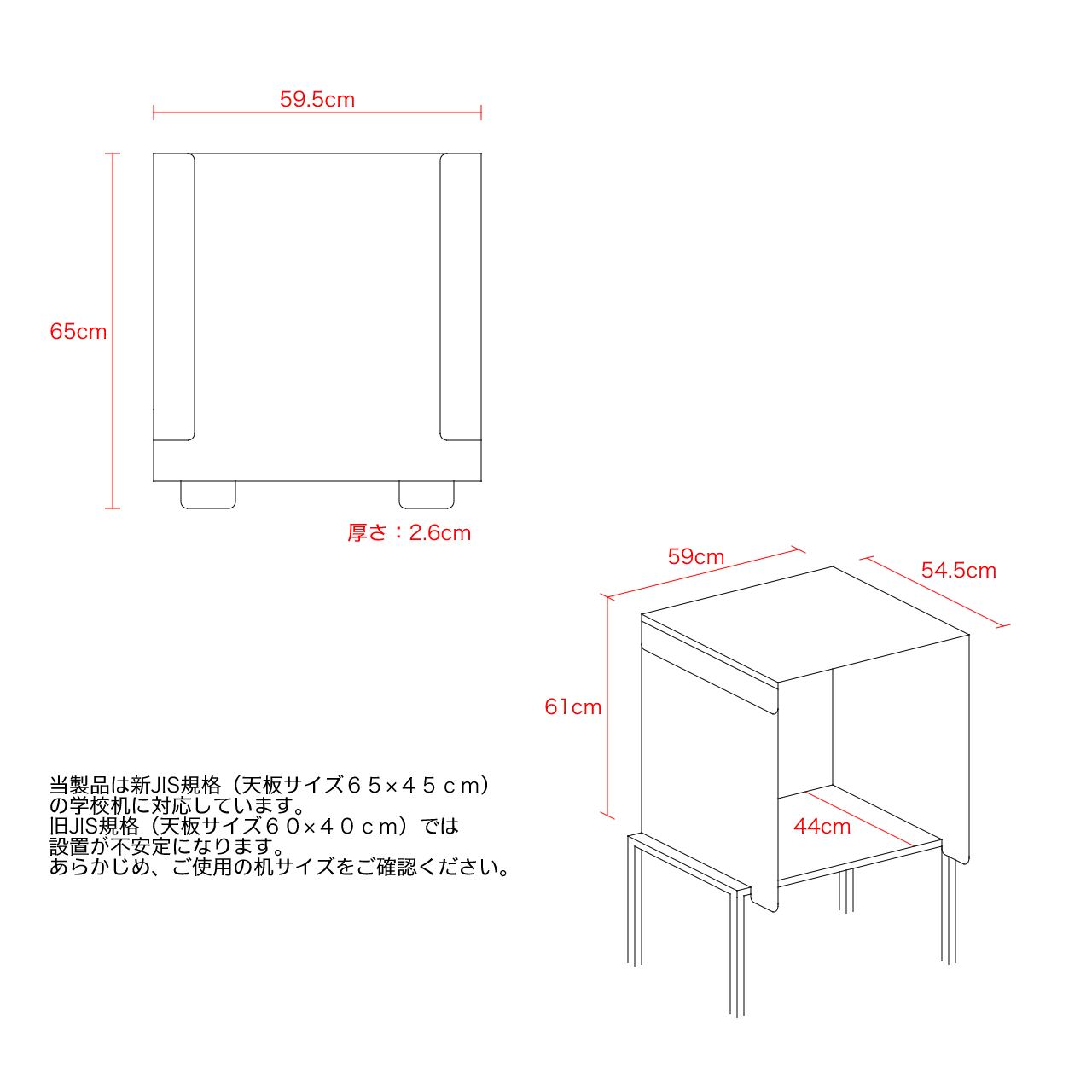 59.5cm

65cm

厚さ：2.6cm

59cm

54.5cm

61cm

44cm

当製品は新JIS規格（天板サイズ６５×４５ｃｍ）の学校机に対応しています。
旧JIS規格（天板サイズ６０×４０ｃｍ）では設置が不安定になります。
あらかじめ、ご使用の机サイズをご確認ください。