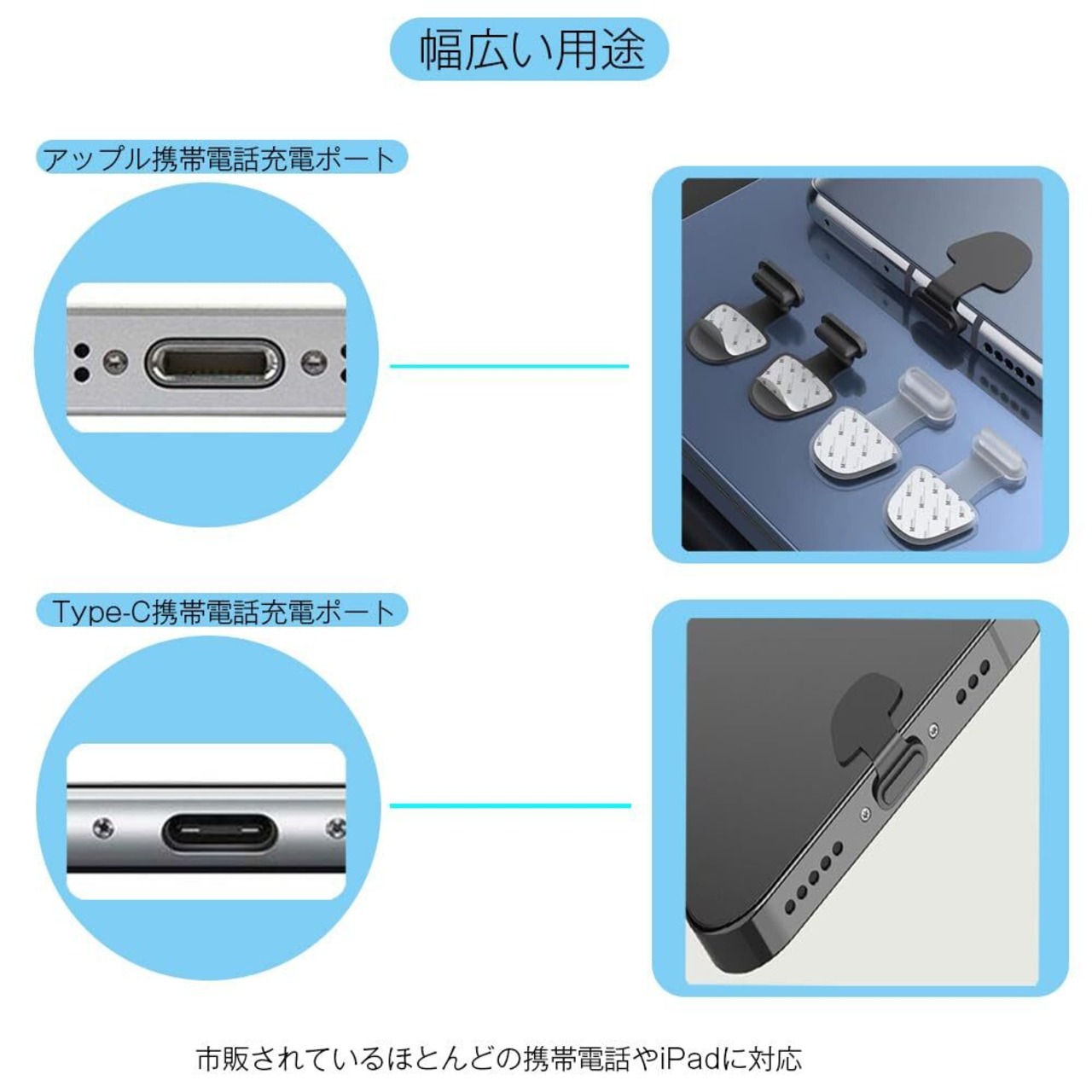 幅広い用途

アップル携帯電話充電ポート

Type-C携帯電話充電ポート

市販されているほとんどの携帯電話やiPadに対応