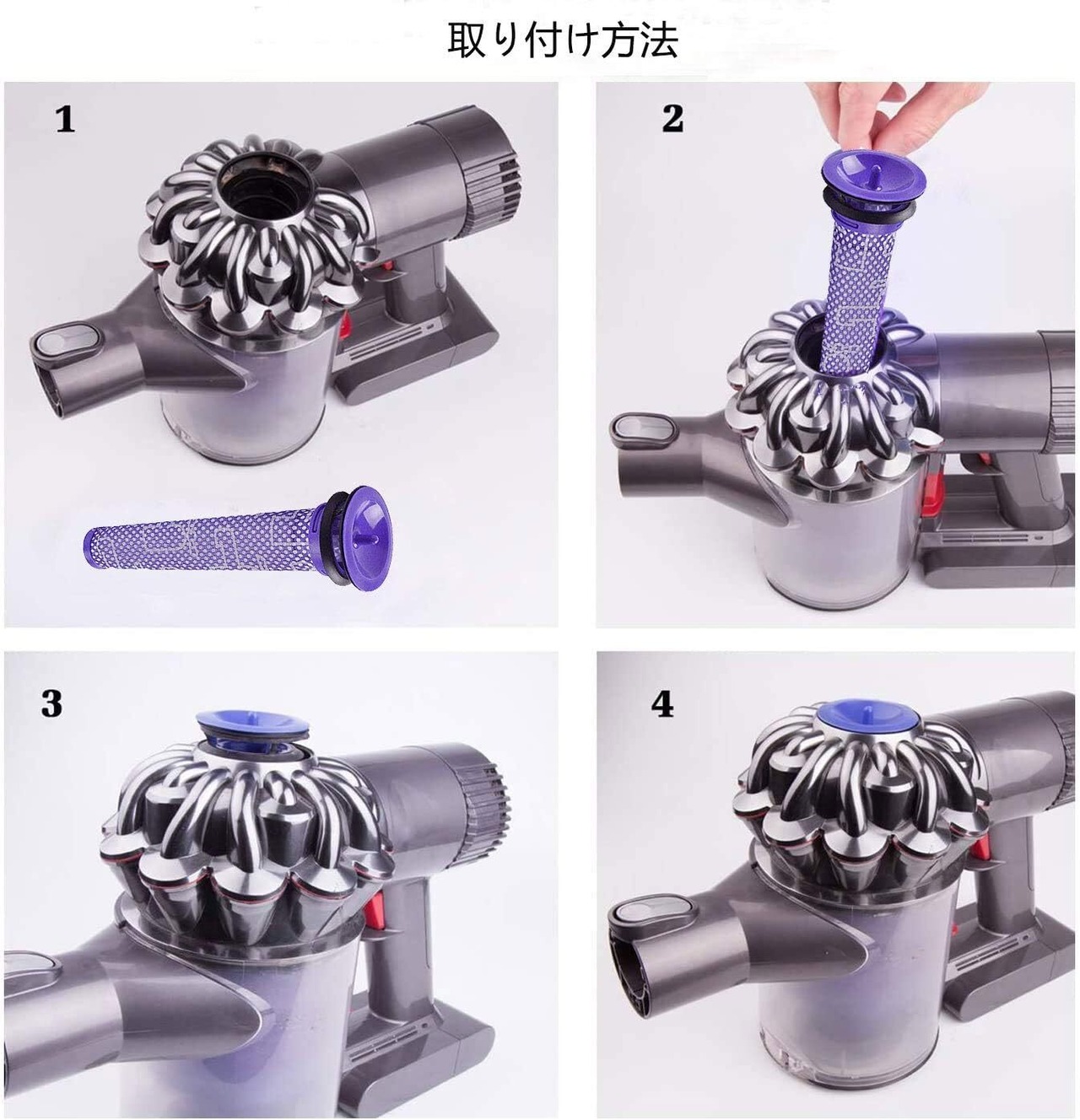 取り付け方法

1

2

3

4