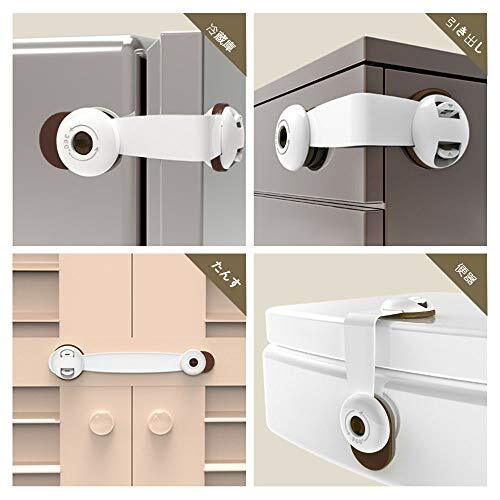 冷蔵庫

引き出し

たんす

便器