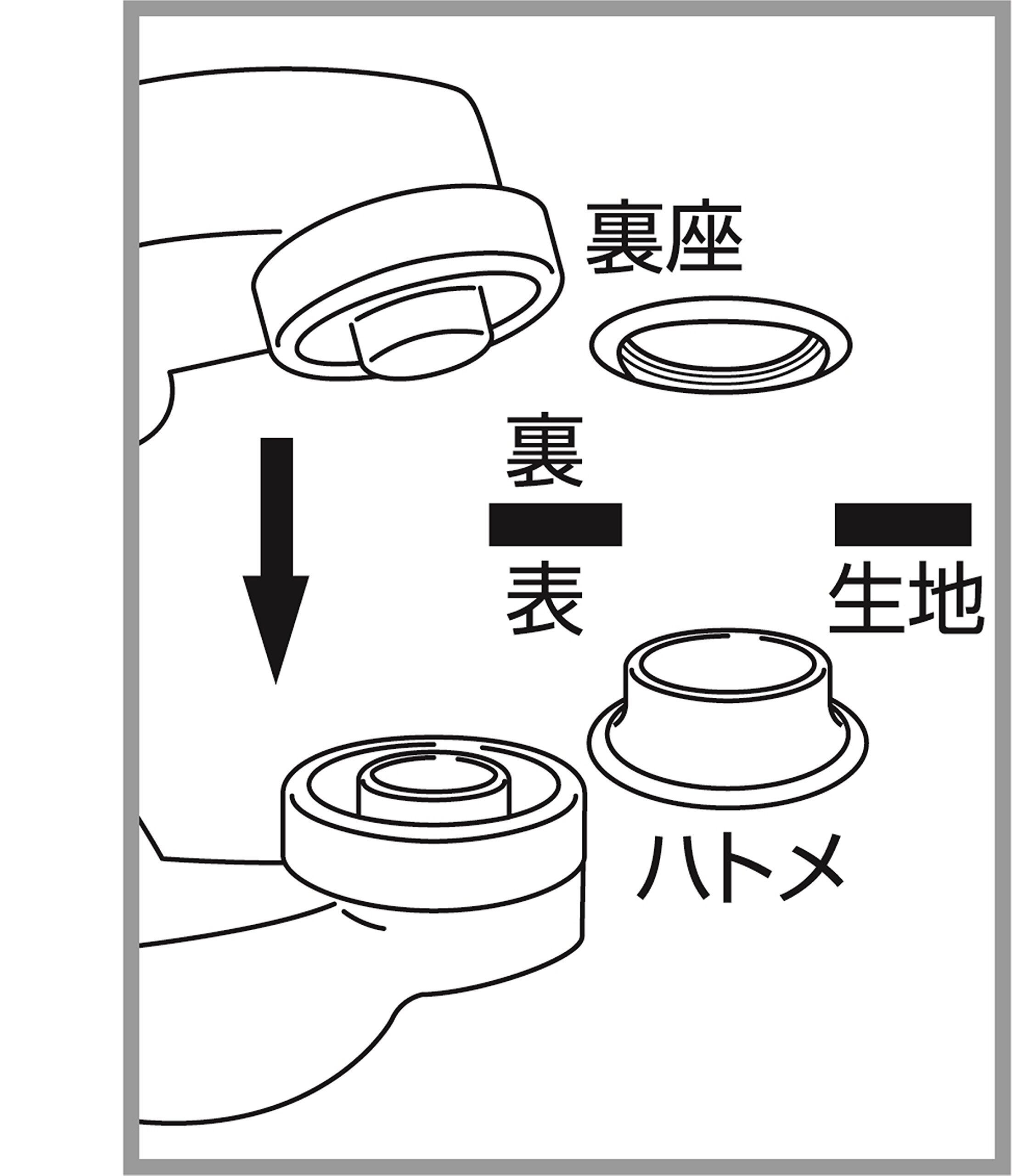 裏座

裏

表

生地

ハトメ