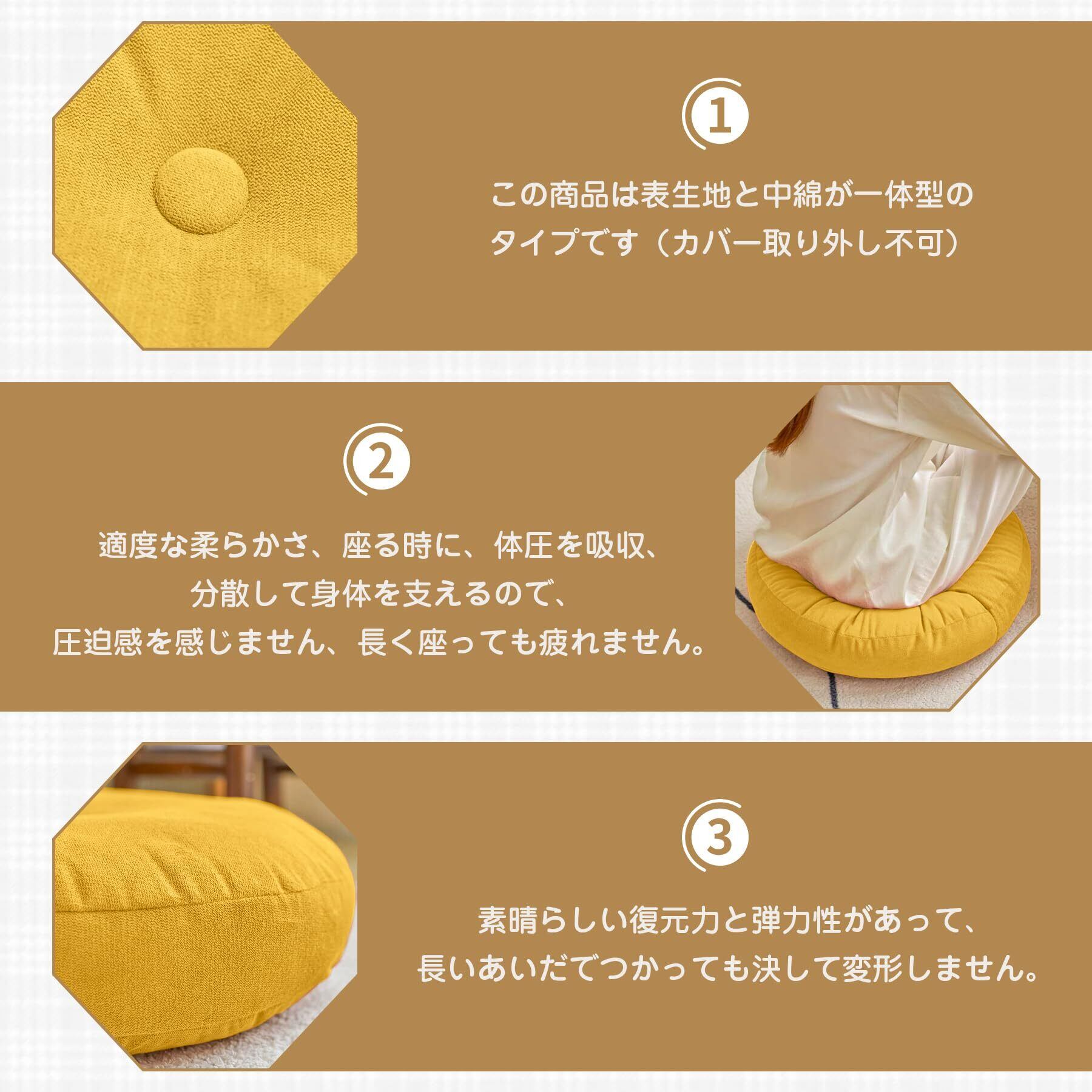 1

この商品は表生地と中綿が一体型のタイプです（カバー取り外し不可）

2

適度な柔らかさ、座る時に、体圧を吸収、分散して身体を支えるので、圧迫感を感じません、長く座っても疲れません。

3

素晴らしい復元力と弾力性があって、長いあいだでつかっても決して変形しません。