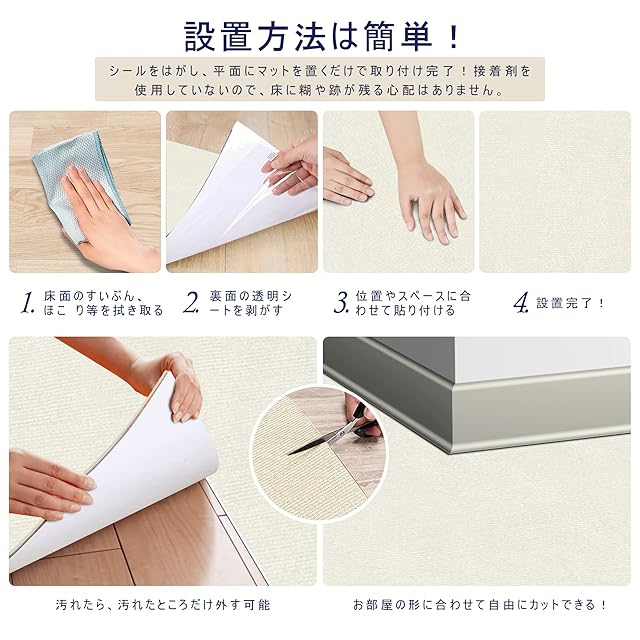 設置方法は簡単！

シールをはがし、平面にマットを置くだけで取り付け完了！接着剤を使用していないので、床に糊や跡が残る心配はありません。

1. 床面のすいぶん、ほこり等を拭き取る

2. 裏面の透明シートを剥がす

3. 位置やスペースに合わせて貼り付ける

4. 設置完了！

汚れたら、汚れたところだけ外す可能

お部屋の形に合わせて自由にカットできる！