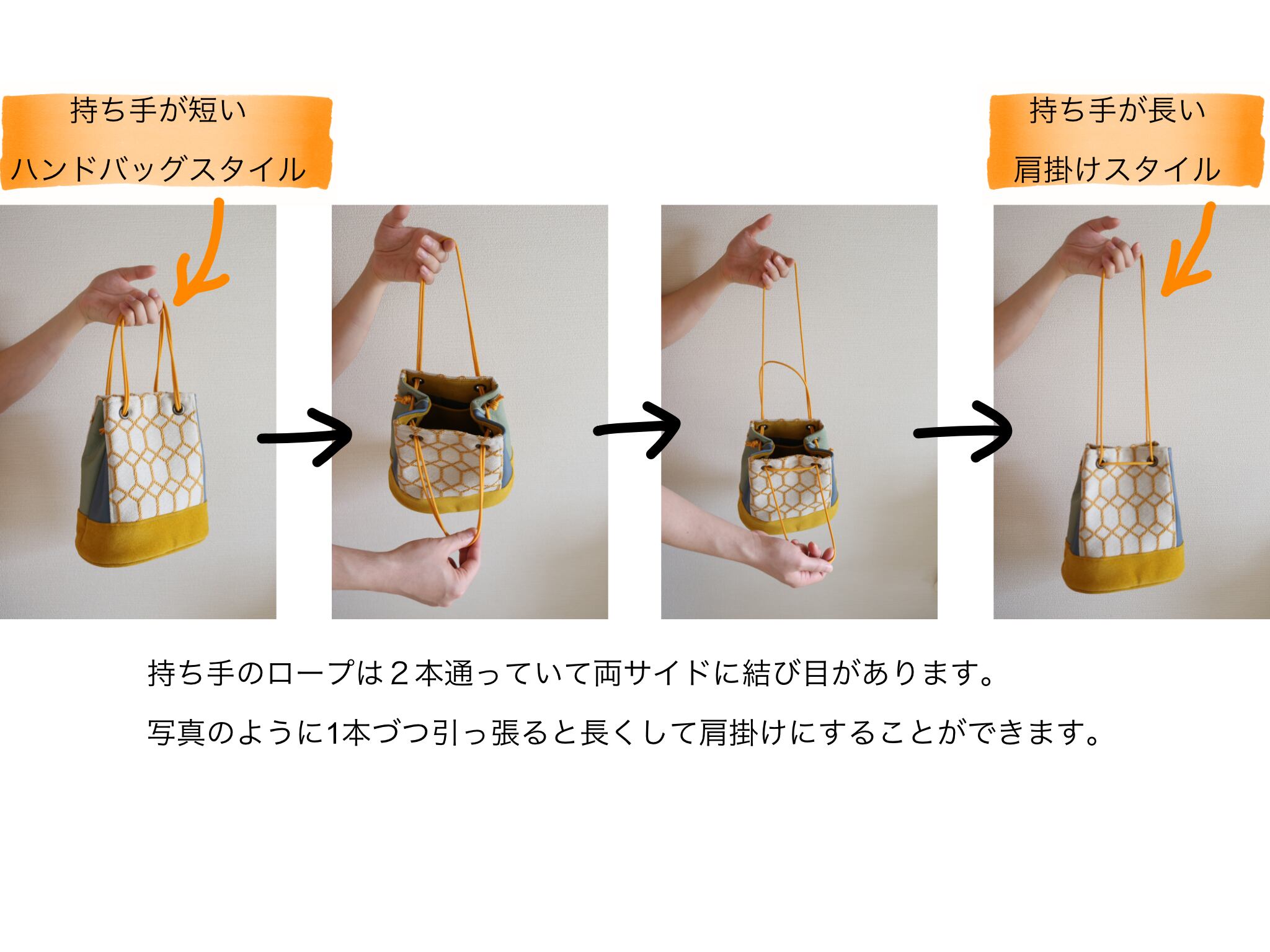 持ち手が短い

ハンドバッグスタイル

持ち手が長い

肩掛けスタイル

持ち手のロープは２本通っていて両サイドに結び目があります。

写真のように1本づつ引っ張ると長くして肩掛けにすることができます。