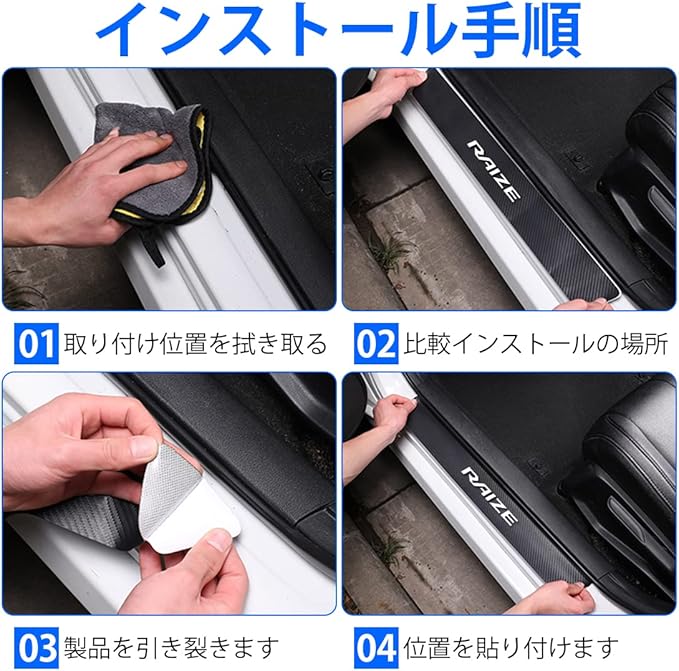 インストール手順

RAIZE

01 取り付け位置を拭き取る

02 比較インストールの場所

RAIZE

03 製品を引き裂きます

04 位置を貼り付けます