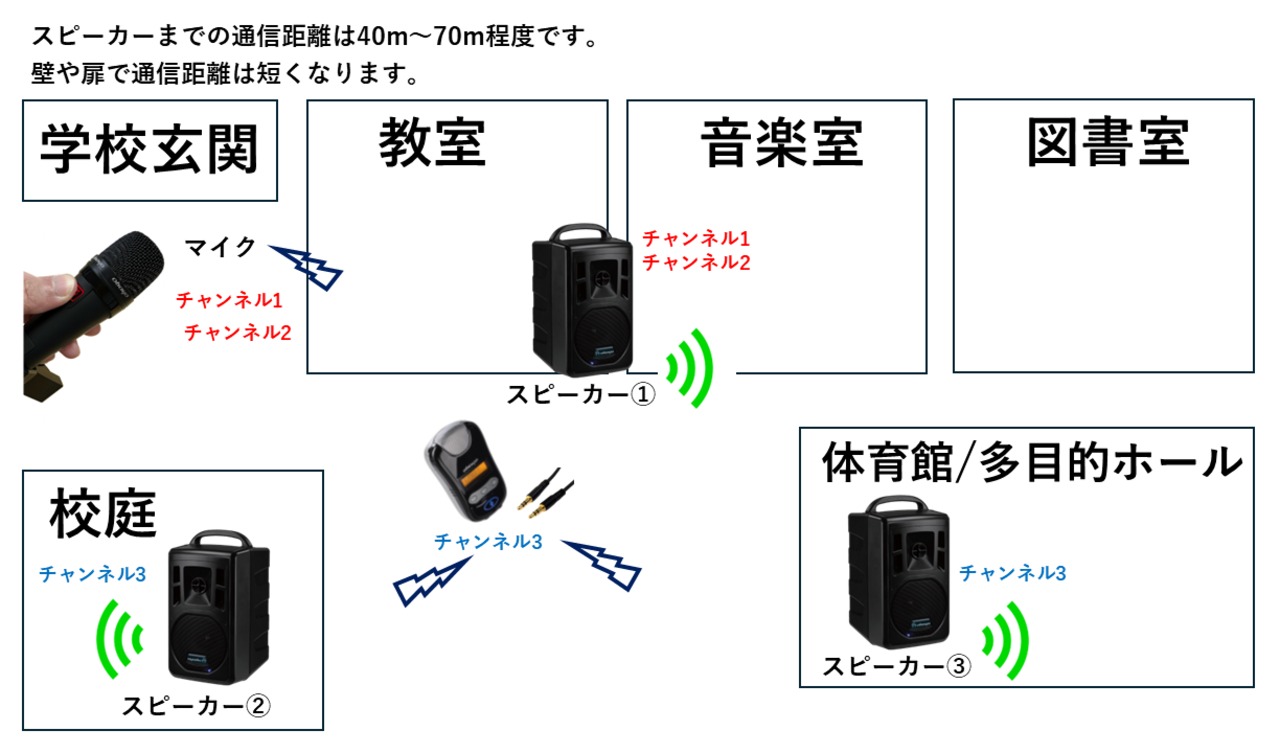 スピーカーまでの通信距離は40m～70m程度です。
壁や扉で通信距離は短くなります。

学校玄関

教室

音楽室

図書室

マイク

チャンネル1
チャンネル2

チャンネル1
チャンネル2

スピーカー①

チャンネル3

校庭

チャンネル3

スピーカー②

体育館/多目的ホール

チャンネル3

スピーカー③