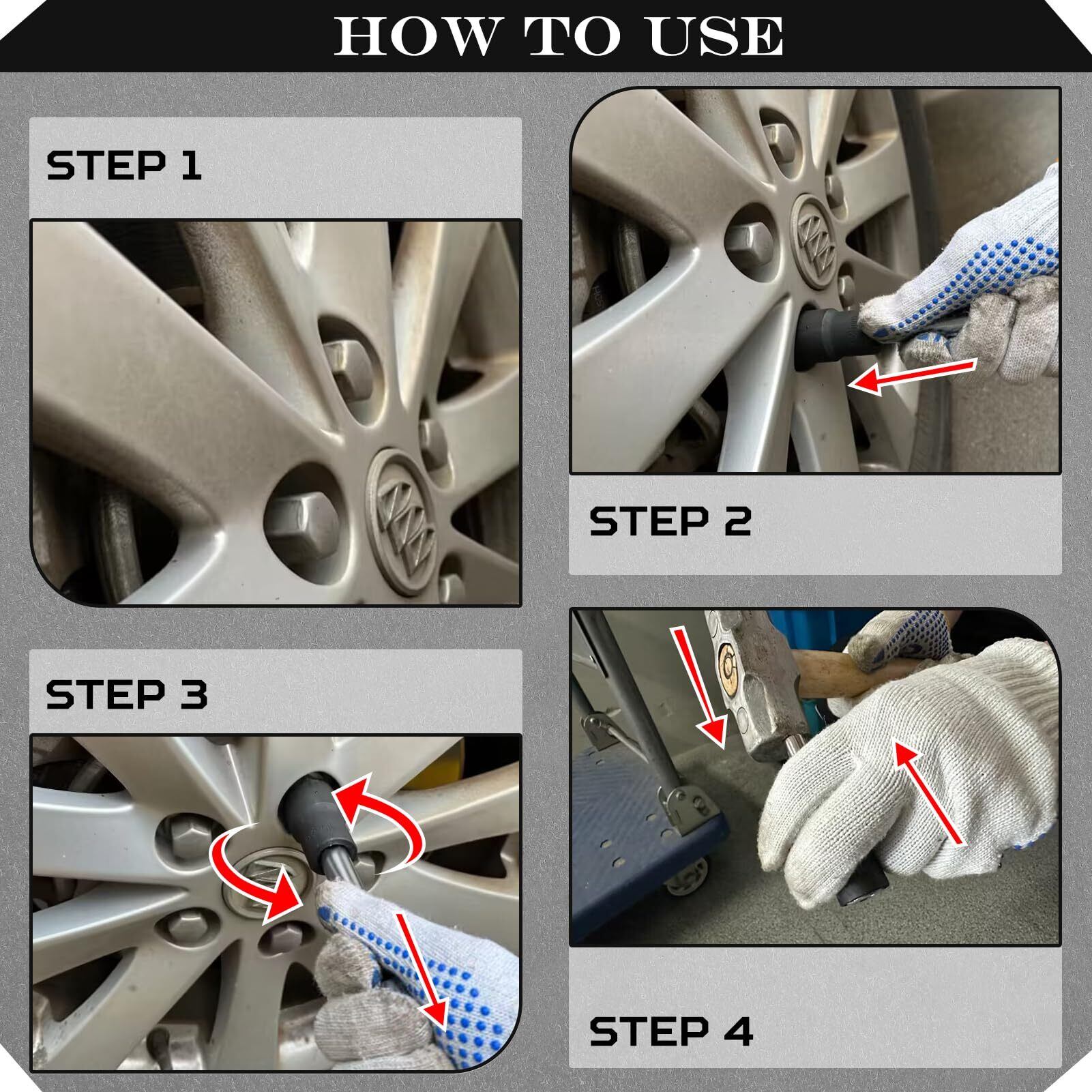 HOW TO USE

STEP 1

STEP 2

STEP 3

STEP 4