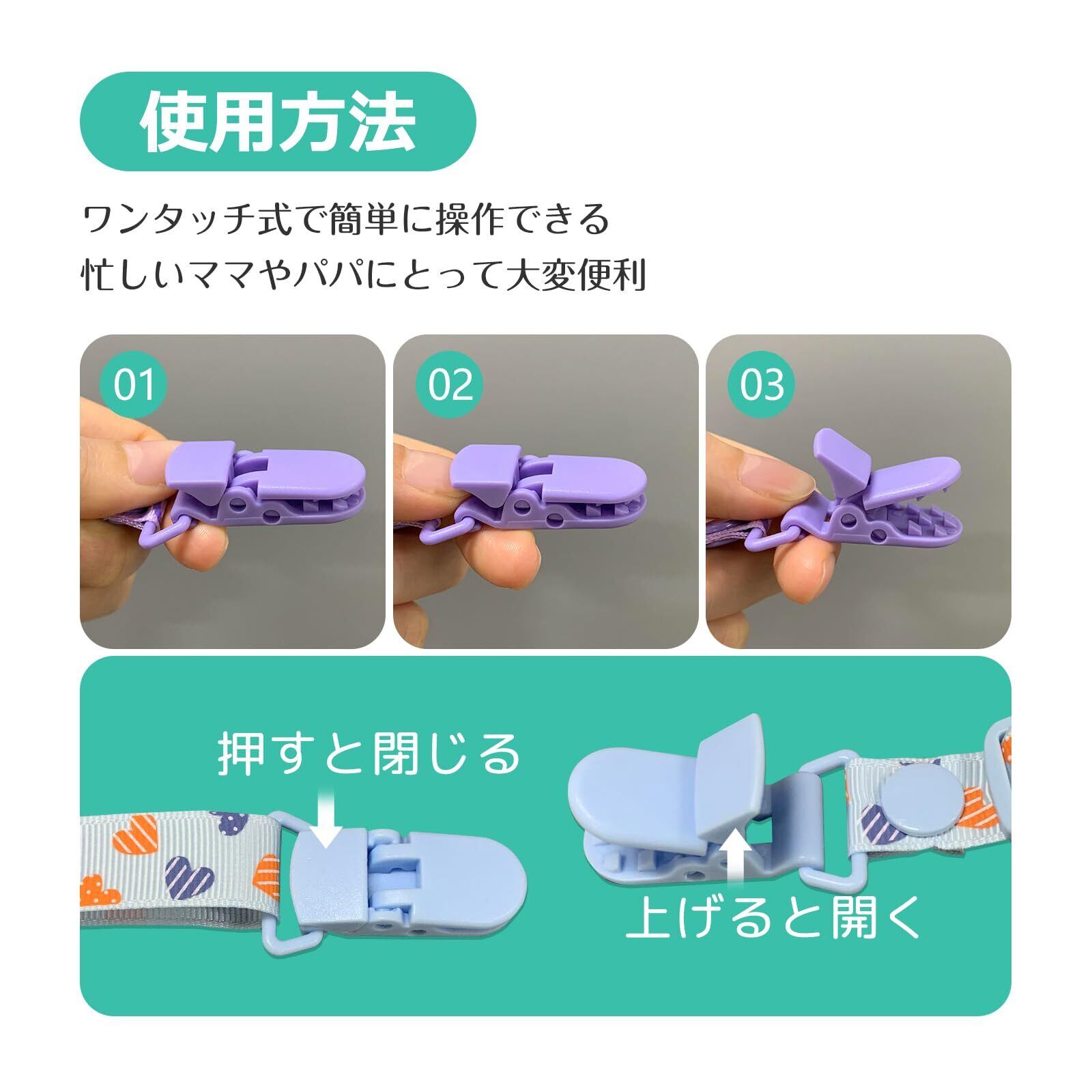 使用方法

ワンタッチ式で簡単に操作できる
忙しいママやパパにとって大変便利

01

02

03

押すと閉じる

上げると開く