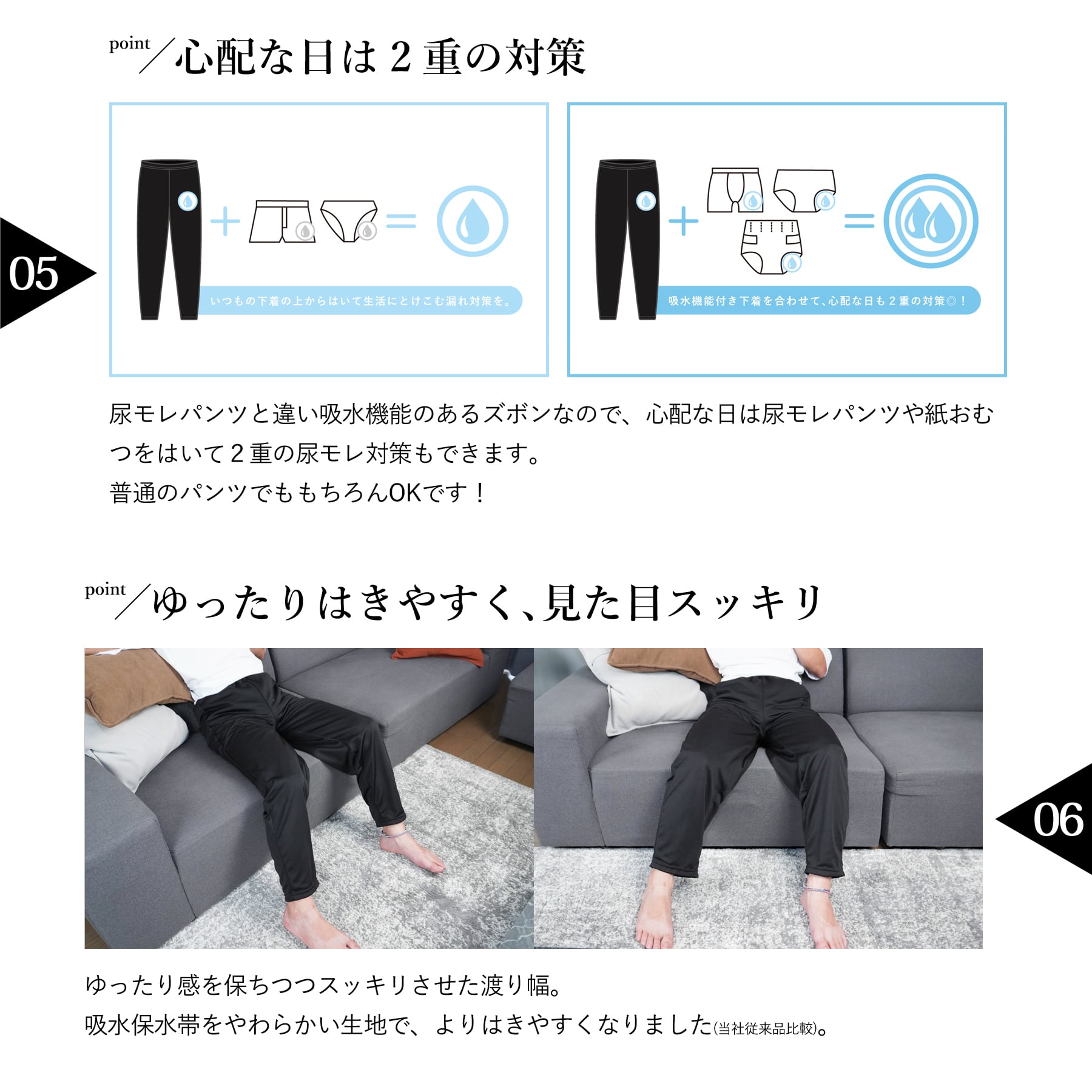 point／心配な日は２重の対策

05

いつもの下着の上からはいて生活にとけこむ漏れ対策を。

吸水機能付き下着を合わせて、心配な日も２重の対策◎！

尿モレパンツと違い吸水機能のあるズボンなので、心配な日は尿モレパンツや紙おむつをはいて２重の尿モレ対策もできます。
普通のパンツでももちろんOKです！

point／ゆったりはきやすく、見た目スッキリ

06

ゆったり感を保ちつつスッキリさせた渡り幅。
吸水保水帯をやわらかい生地で、よりはきやすくなりました(当社従来品比較)。