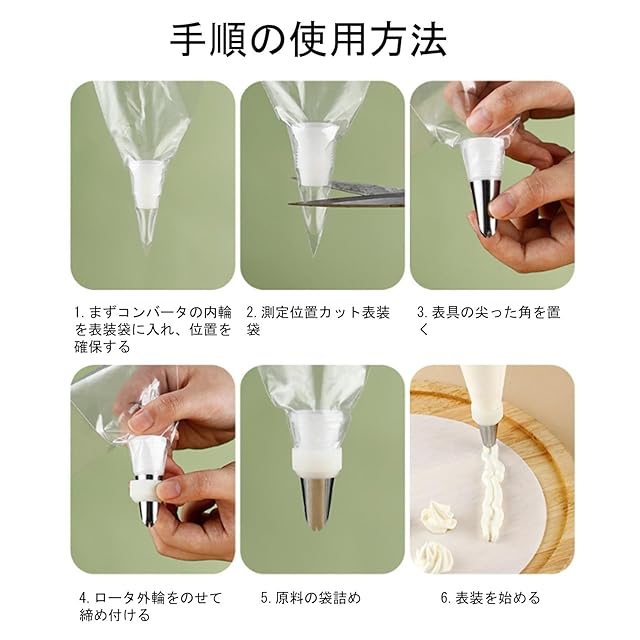 手順の使用方法

1. まずコンバータの内輪を表装袋に入れ、位置を確保する

2. 測定位置カット表装袋

3. 表具の尖った角を置く

4. ロータ外輪をのせて締め付ける

5. 原料の袋詰め

6. 表装を始める