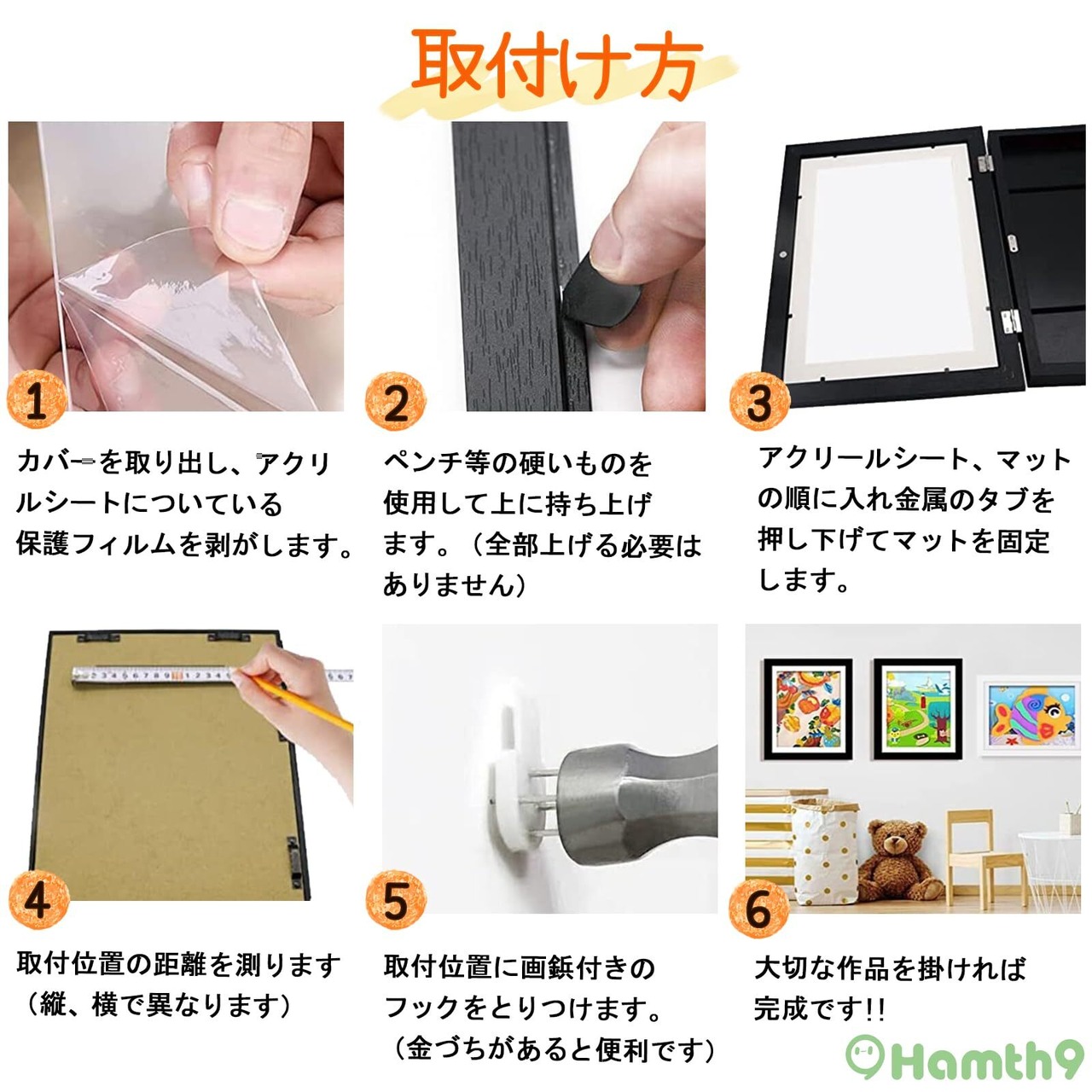 取付け方

1

カバーを取り出し、アクリルシートについている保護フィルムを剥がします。

2

ペンチ等の硬いものを使用して上に持ち上げます。（全部上げる必要はありません）

3

アクリールシート、マットの順に入れ金属のタブを押し下げてマットを固定します。

4

取付位置の距離を測ります（縦、横で異なります）

5

取付位置に画鋲付きのフックをとりつけます。（金づちがあると便利です）

6

大切な作品を掛ければ完成です!!

Hamth9