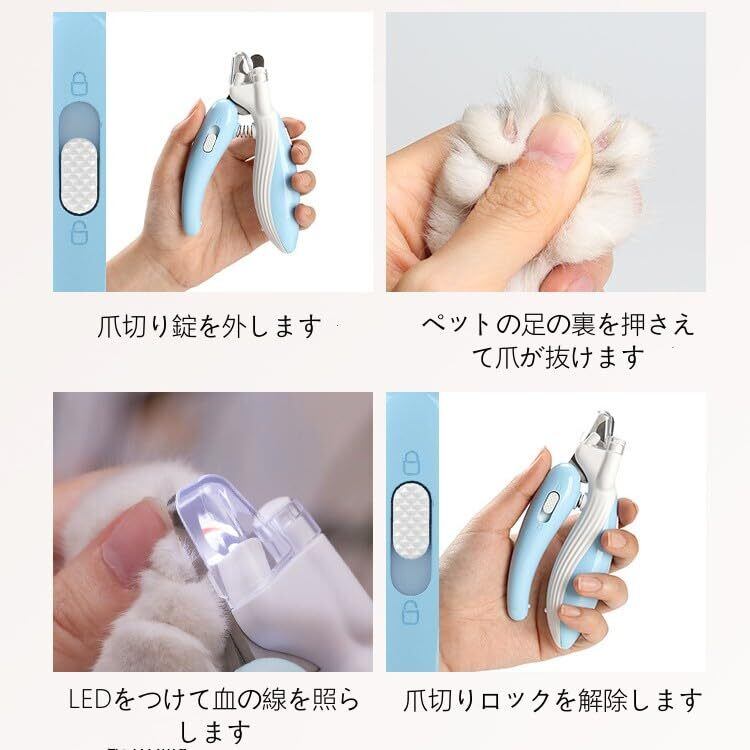 爪切り錠を外します

ペットの足の裏を押さえて爪が抜けます

LEDをつけて血の線を照らします

爪切りロックを解除します