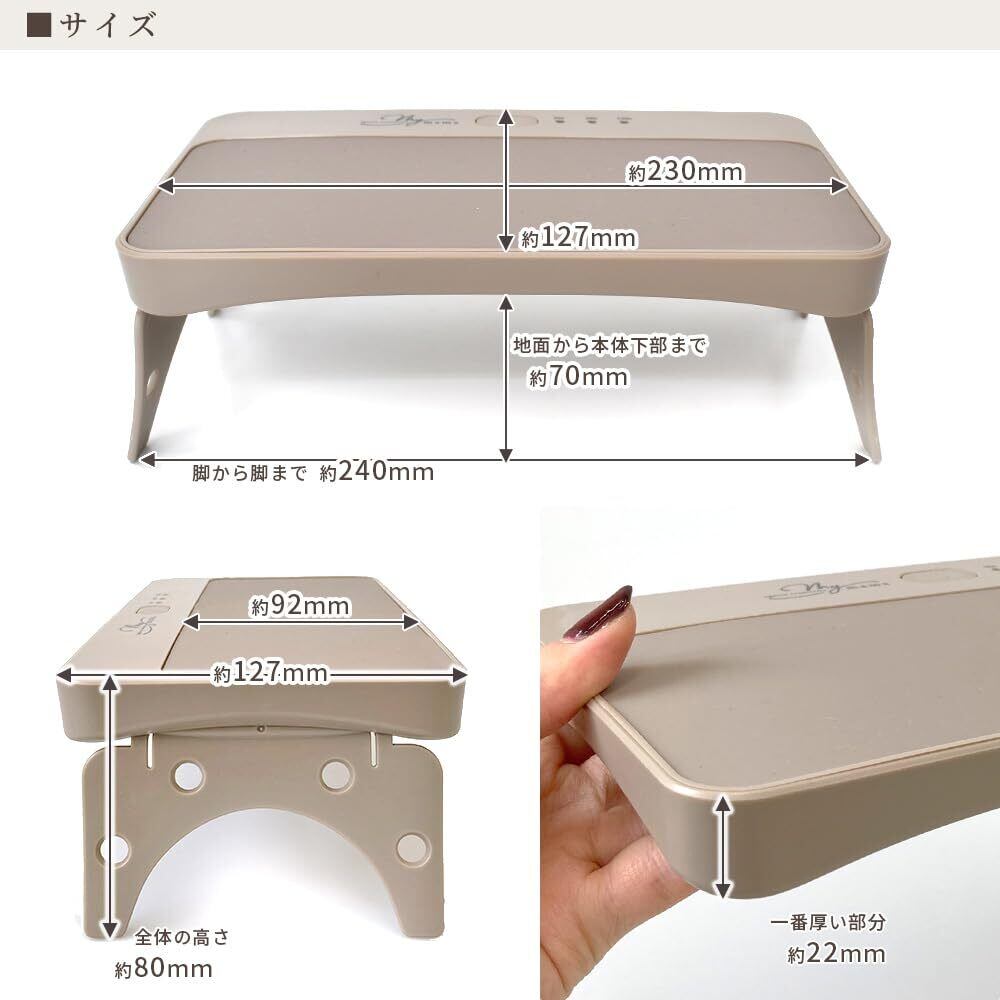 ■サイズ

約230mm

約127mm

地面から本体下部まで
約70mm

脚から脚まで 約240mm

約92mm

約127mm

全体の高さ
約80mm

一番厚い部分
約22mm