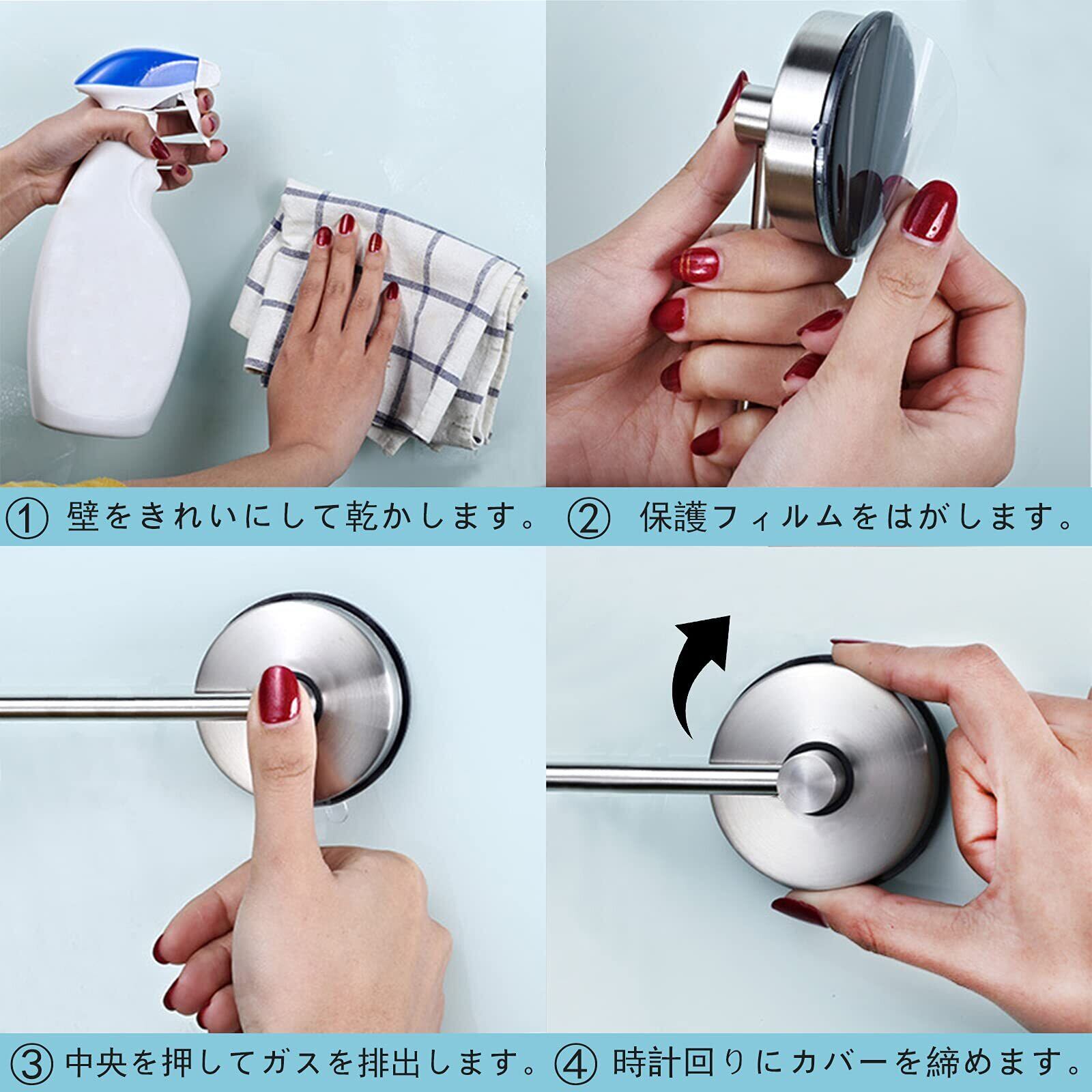 ① 壁をきれいにして乾かします。

② 保護フィルムをはがします。

③ 中央を押してガスを排出します。

④ 時計回りにカバーを締めます。