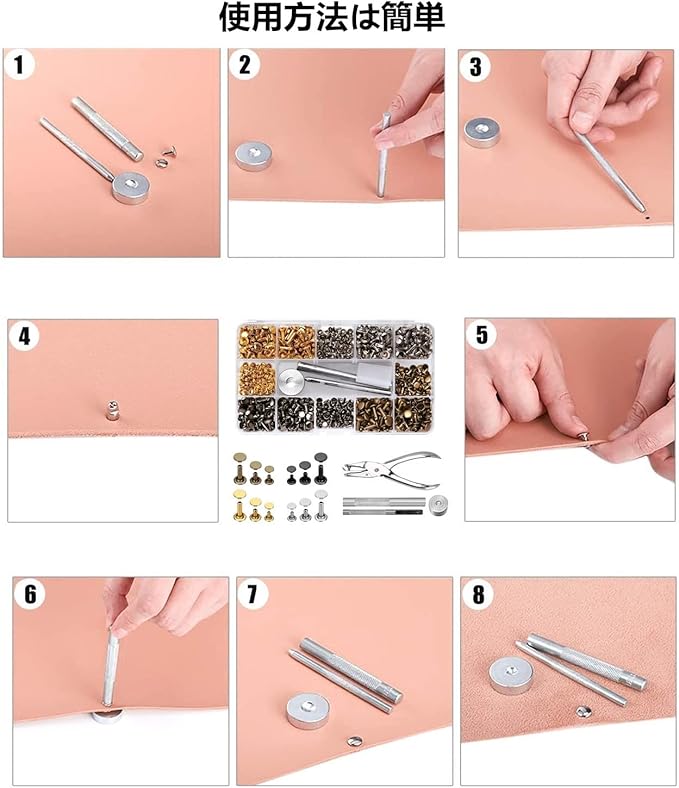 使用方法は簡単

1

2

3

4

5

6

7

8