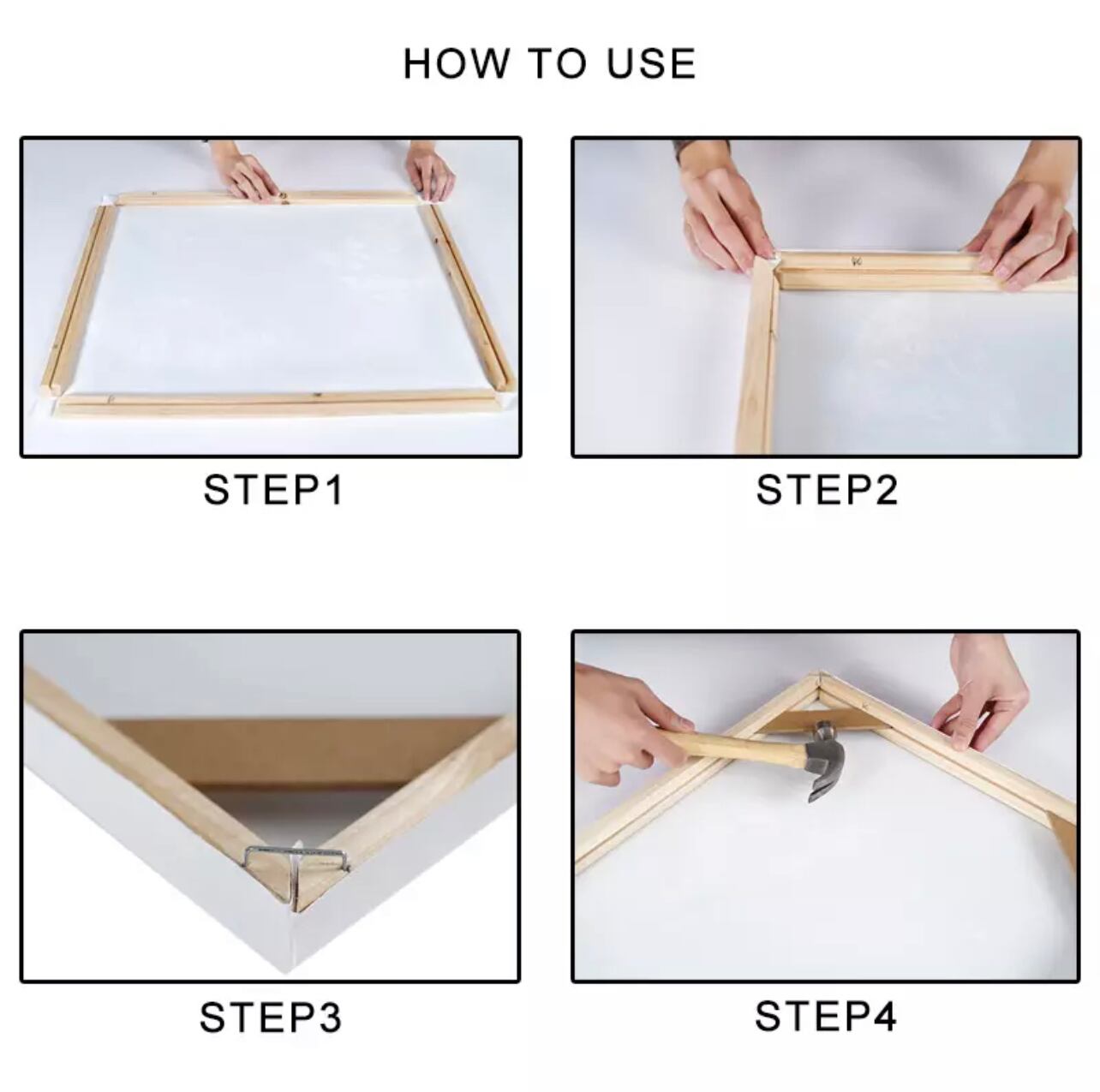 HOW TO USE

STEP1

STEP2

STEP3

STEP4