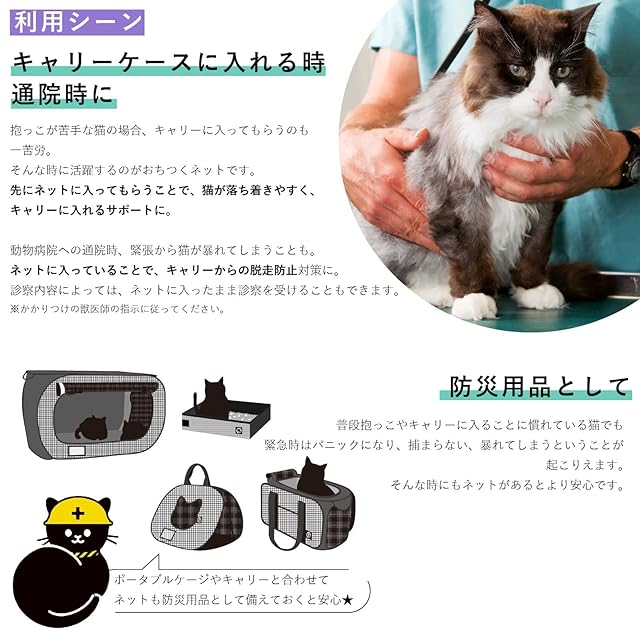 利用シーン

キャリーケースに入れる時
通院時に

抱っこが苦手な猫の場合、キャリーに入ってもらうのも一苦労。
そんな時に活躍するのがおちつくネットです。
先にネットに入ってもらうことで、猫が落ち着きやすく、キャリーに入れるサポートに。

動物病院への通院時、緊張から猫が暴れてしまうことも。
ネットに入っていることで、キャリーからの脱走防止対策に。
診察内容によっては、ネットに入ったまま診察を受けることもできます。
※かかりつけの獣医師の指示に従ってください。

防災用品として

普段抱っこやキャリーに入ることに慣れている猫でも緊急時はパニックになり、捕まらない、暴れてしまうということが起こりえます。
そんな時にもネットがあるとより安心です。

ポータブルケージやキャリーと合わせて
ネットも防災用品として備えておくと安心★