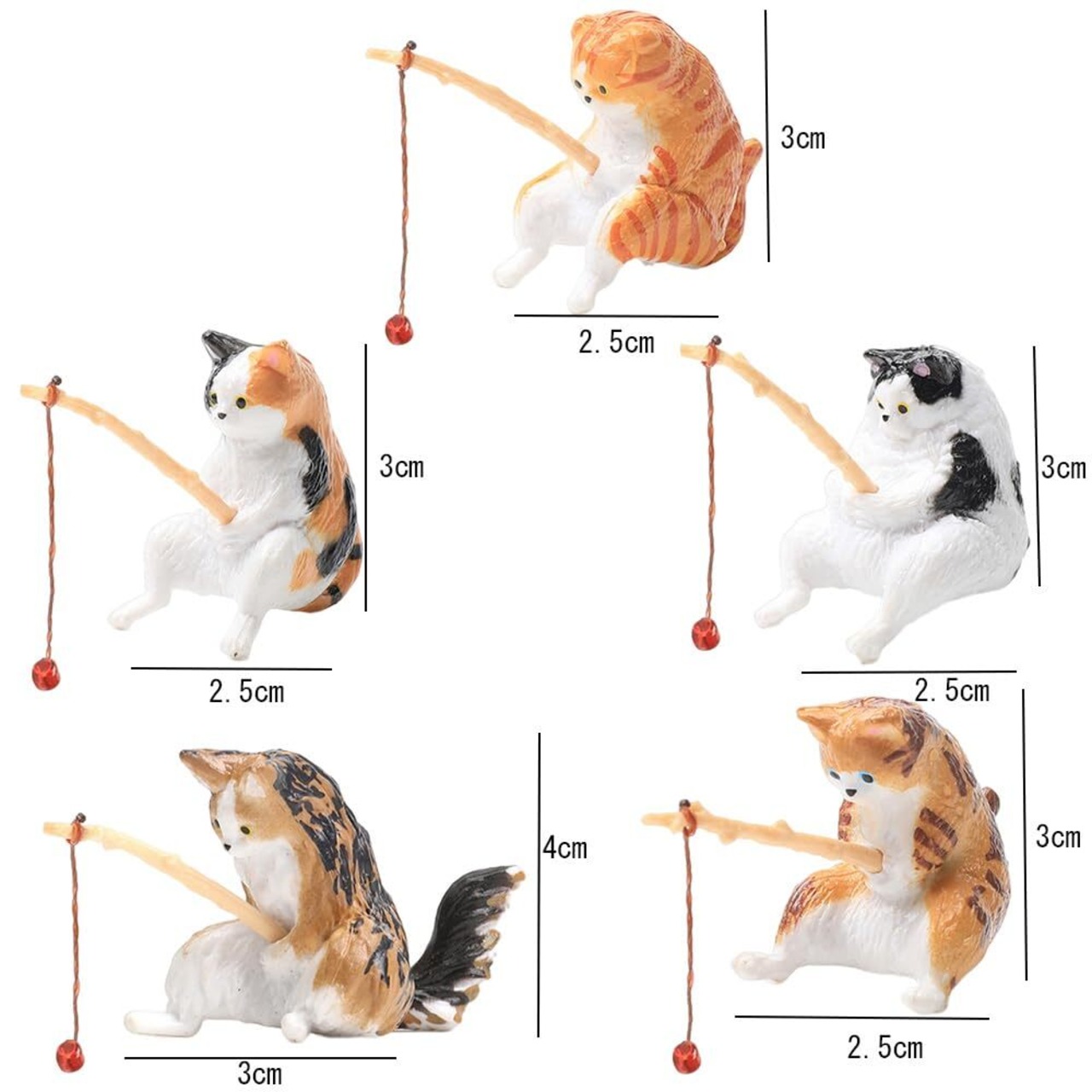 3cm
2.5cm
3cm
2.5cm
3cm
2.5cm
4cm
3cm
3cm
2.5cm