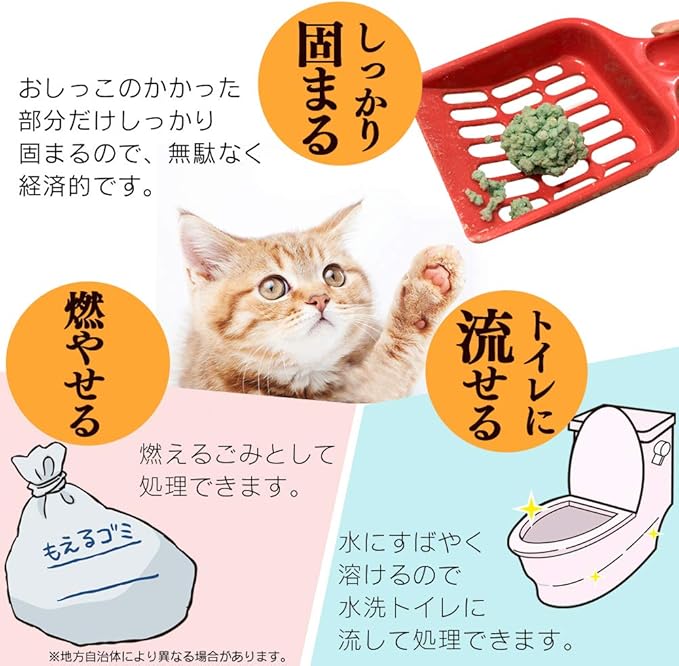 しっかり固まる

おしっこのかかった部分だけしっかり固まるので、無駄なく経済的です。

燃やせる

燃えるごみとして処理できます。

もえるゴミ

※地方自治体により異なる場合があります。

トイレに流せる

水にすばやく溶けるので水洗トイレに流して処理できます。