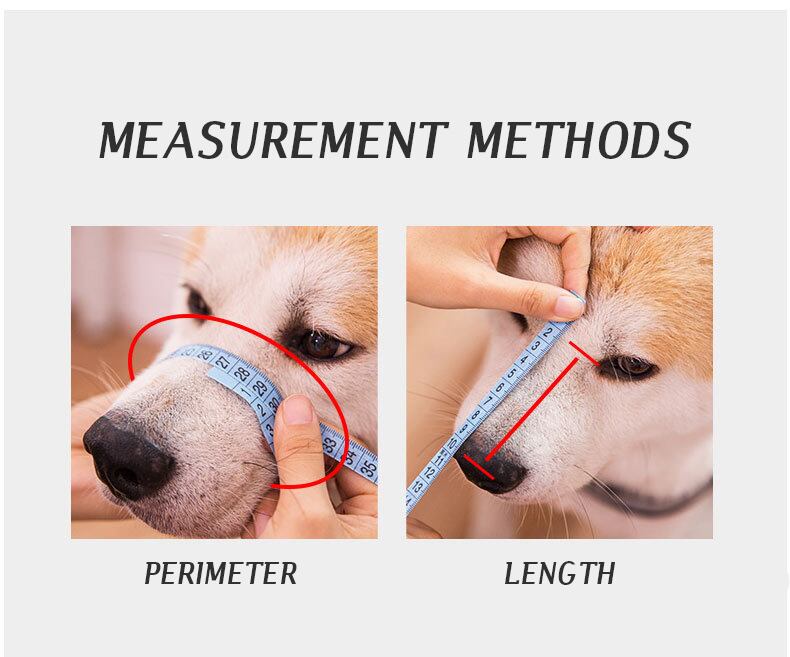 MEASUREMENT METHODS

PERIMETER

LENGTH