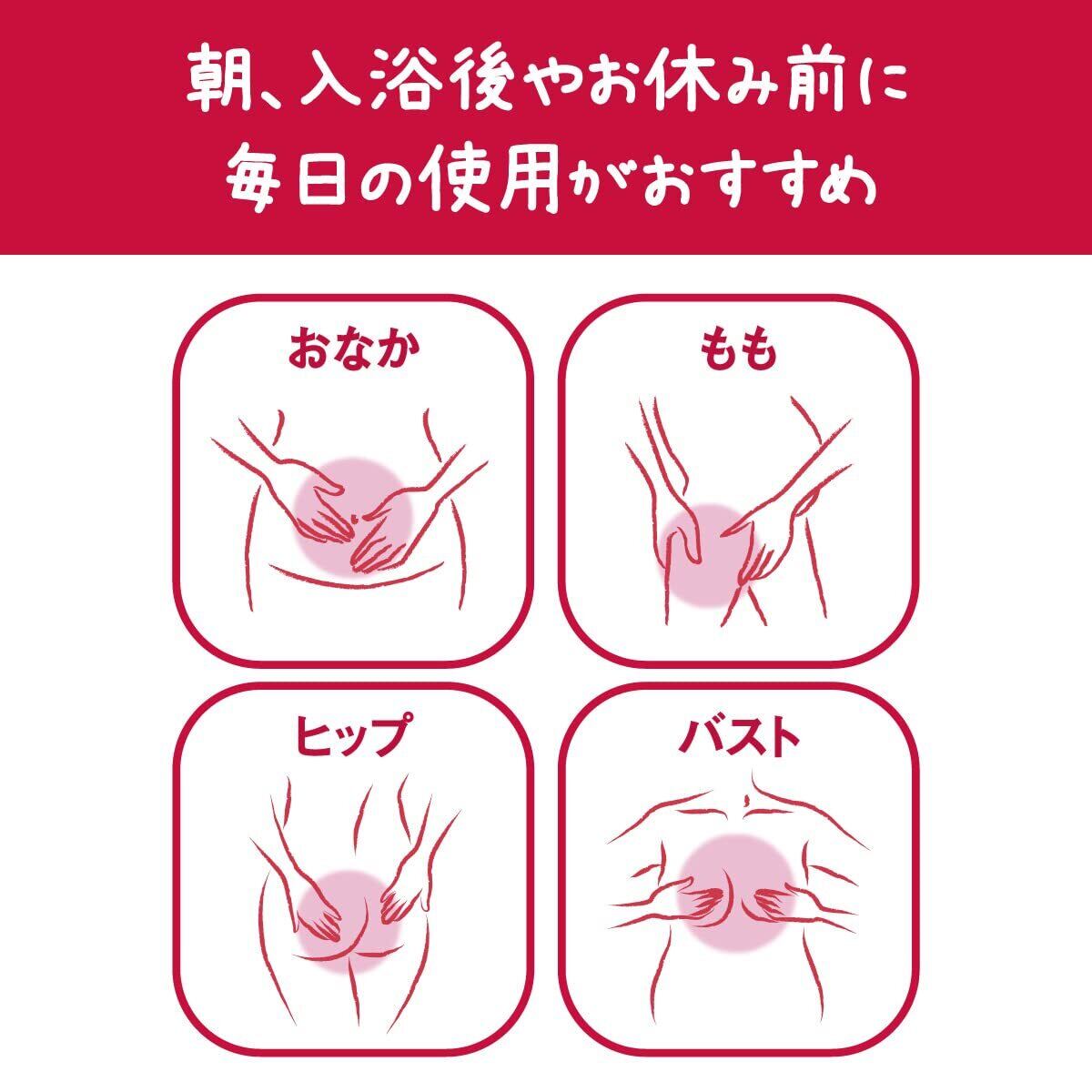 朝、入浴後やお休み前に
毎日の使用がおすすめ

おなか

もも

ヒップ

バスト