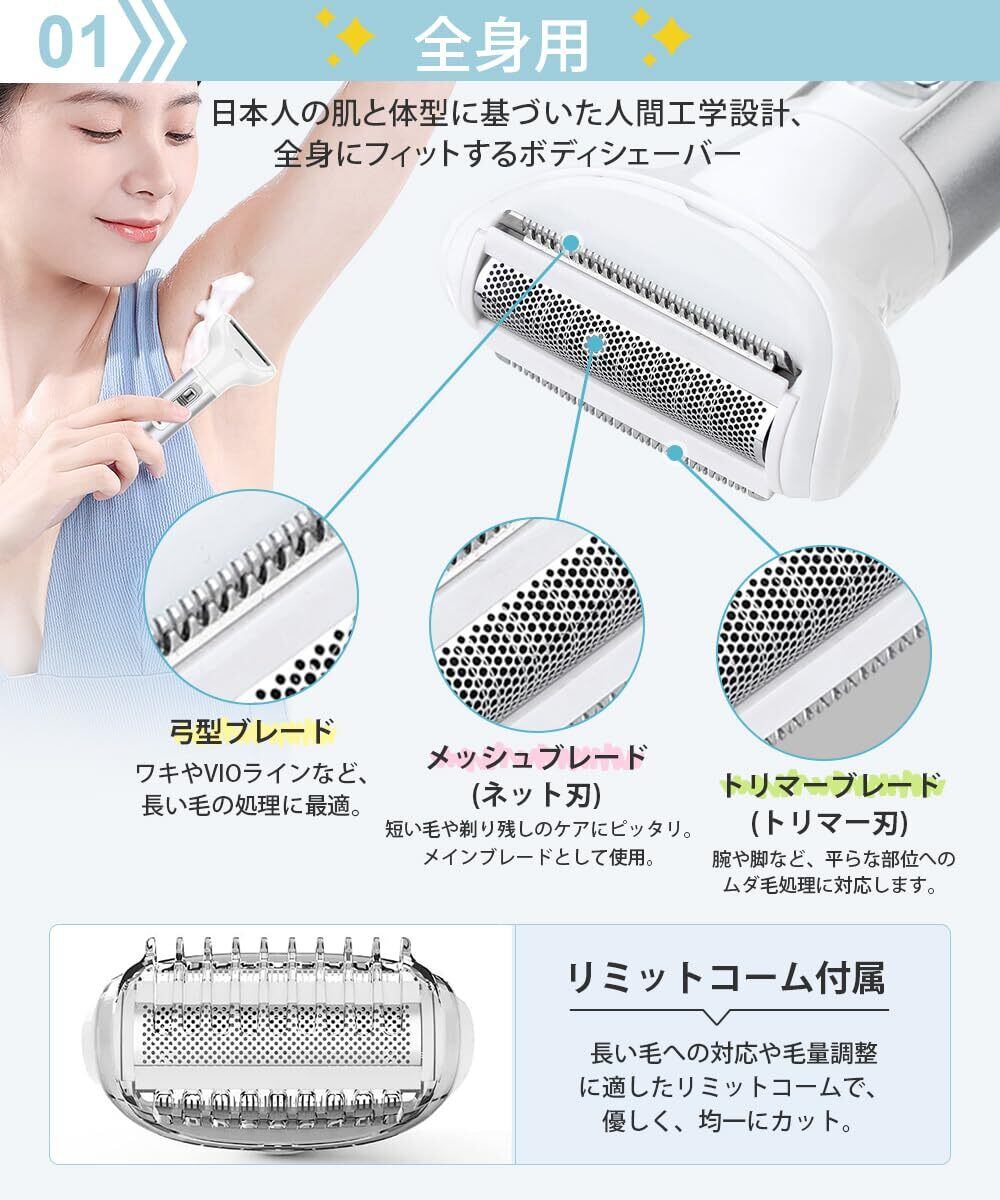 01

全身用

日本人の肌と体型に基づいた人間工学設計、全身にフィットするボディシェーバー

弓型ブレード
ワキやVIOラインなど、長い毛の処理に最適。

メッシュブレード
(ネット刃)
短い毛や剃り残しのケアにピッタリ。メインブレードとして使用。

トリマーブレード
(トリマー刃)
腕や脚など、平らな部位へのムダ毛処理に対応します。

リミットコーム付属
長い毛への対応や毛量調整に適したリミットコームで、優しく、均一にカット。