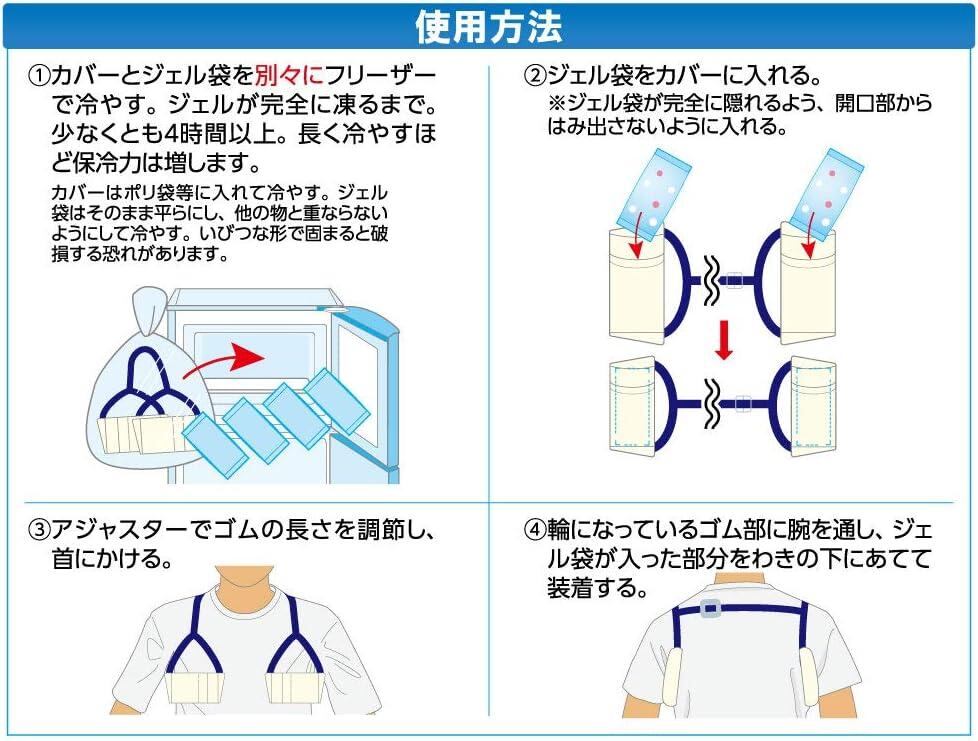 使用方法

①カバーとジェル袋を別々にフリーザーで冷やす。ジェルが完全に凍るまで。少なくとも4時間以上。長く冷やすほど保冷力は増します。

カバーはポリ袋等に入れて冷やす。ジェル袋はそのまま平らにし、他の物と重ならないようにして冷やす。いびつな形で固まると破損する恐れがあります。

②ジェル袋をカバーに入れる。

※ジェル袋が完全に隠れるよう、開口部からはみ出さないように入れる。

③アジャスターでゴムの長さを調節し、首にかける。

④輪になっているゴム部に腕を通し、ジェル袋が入った部分をわきの下にあてて装着する。