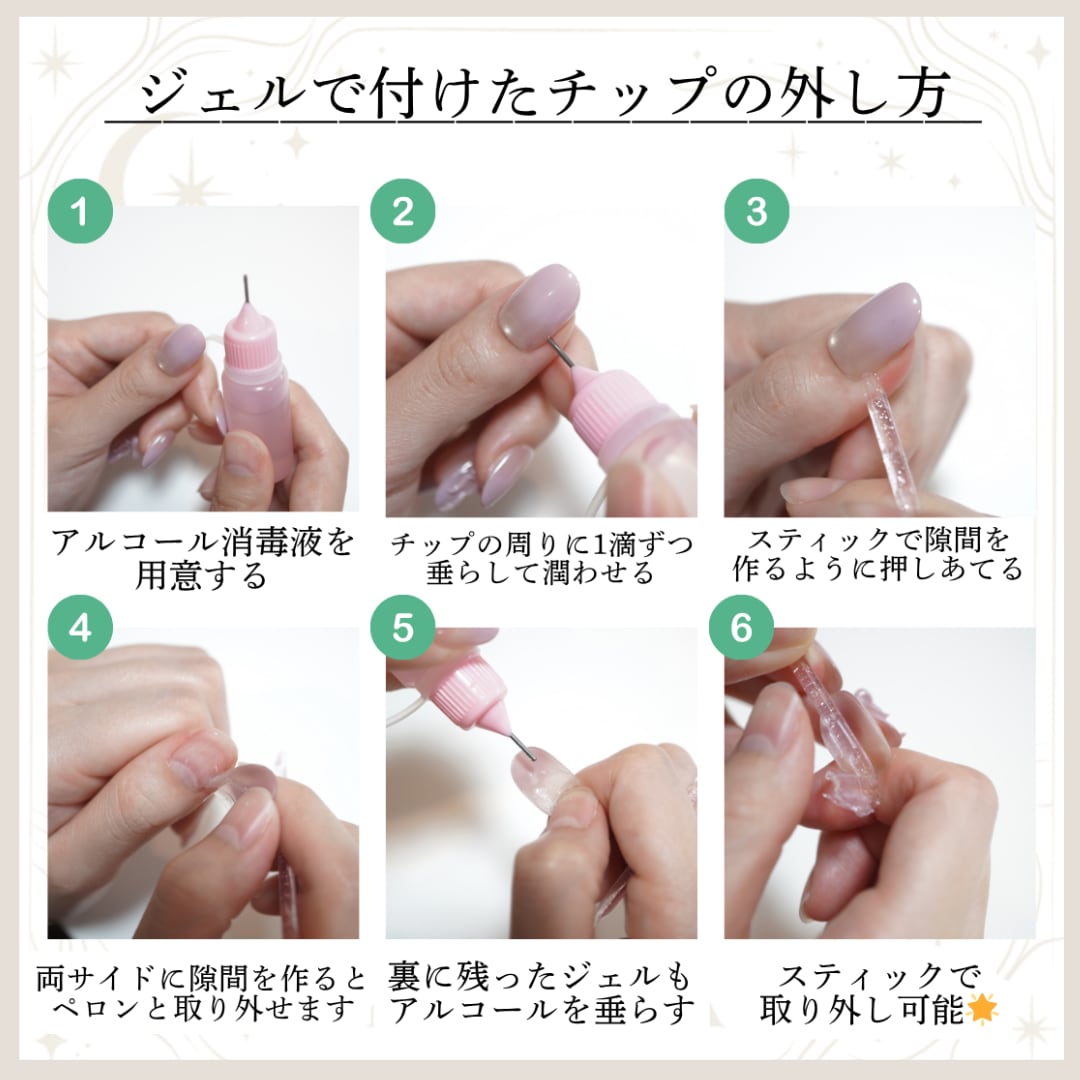 ジェルで付けたチップの外し方

1
アルコール消毒液を用意する

2
チップの周りに1滴ずつ垂らして潤わせる

3
スティックで隙間を作るように押しあてる

4
両サイドに隙間を作るとペロンと取り外せます

5
裏に残ったジェルもアルコールを垂らす

6
スティックで取り外し可能🌟