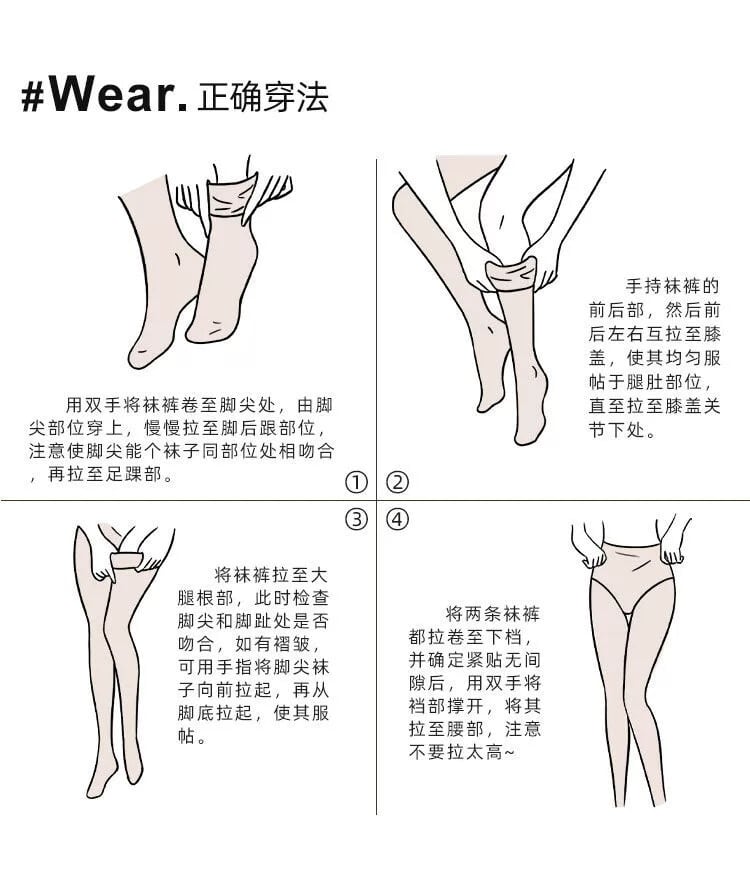 #Wear. 正确穿法

用双手将袜裤卷至脚尖处，由脚尖部位穿上，慢慢拉至脚后跟部位，注意使脚尖能个袜子同部位处相吻合，再拉至足踝部。

①

手持袜裤的前后部，然后前后左右互拉至膝盖，使其均匀服帖于腿肚部位，直至拉至膝盖关节下处。

②

③

将袜裤拉至大腿根部，此时检查脚尖和脚趾处是否吻合，如有褶皱，可用手指将脚尖袜子向前拉起，再从脚底拉起，使其服帖。

④

将两条袜裤都拉卷至下档，并确定紧贴无间隙后，用双手将裆部撑开，将其拉至腰部，注意不要拉太高~