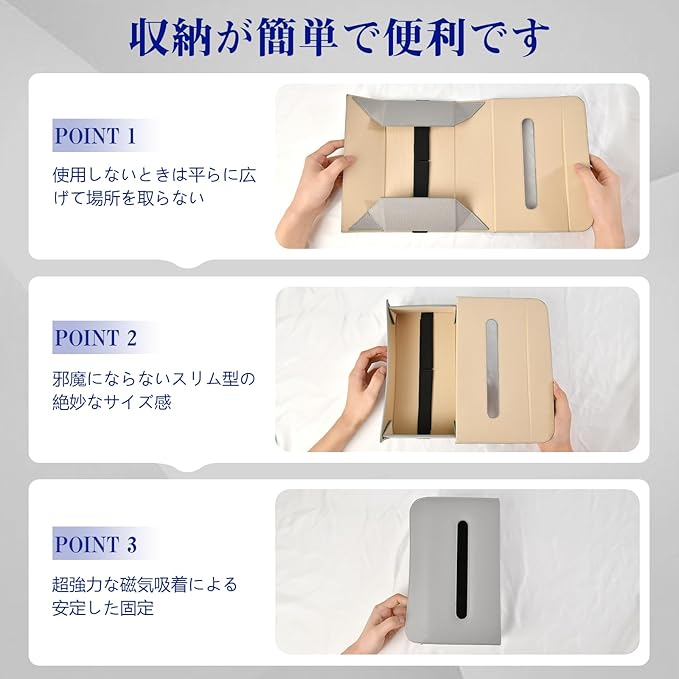 収納が簡単で便利です

POINT 1

使用しないときは平らに広げて場所を取らない

POINT 2

邪魔にならないスリム型の絶妙なサイズ感

POINT 3

超強力な磁気吸着による安定した固定