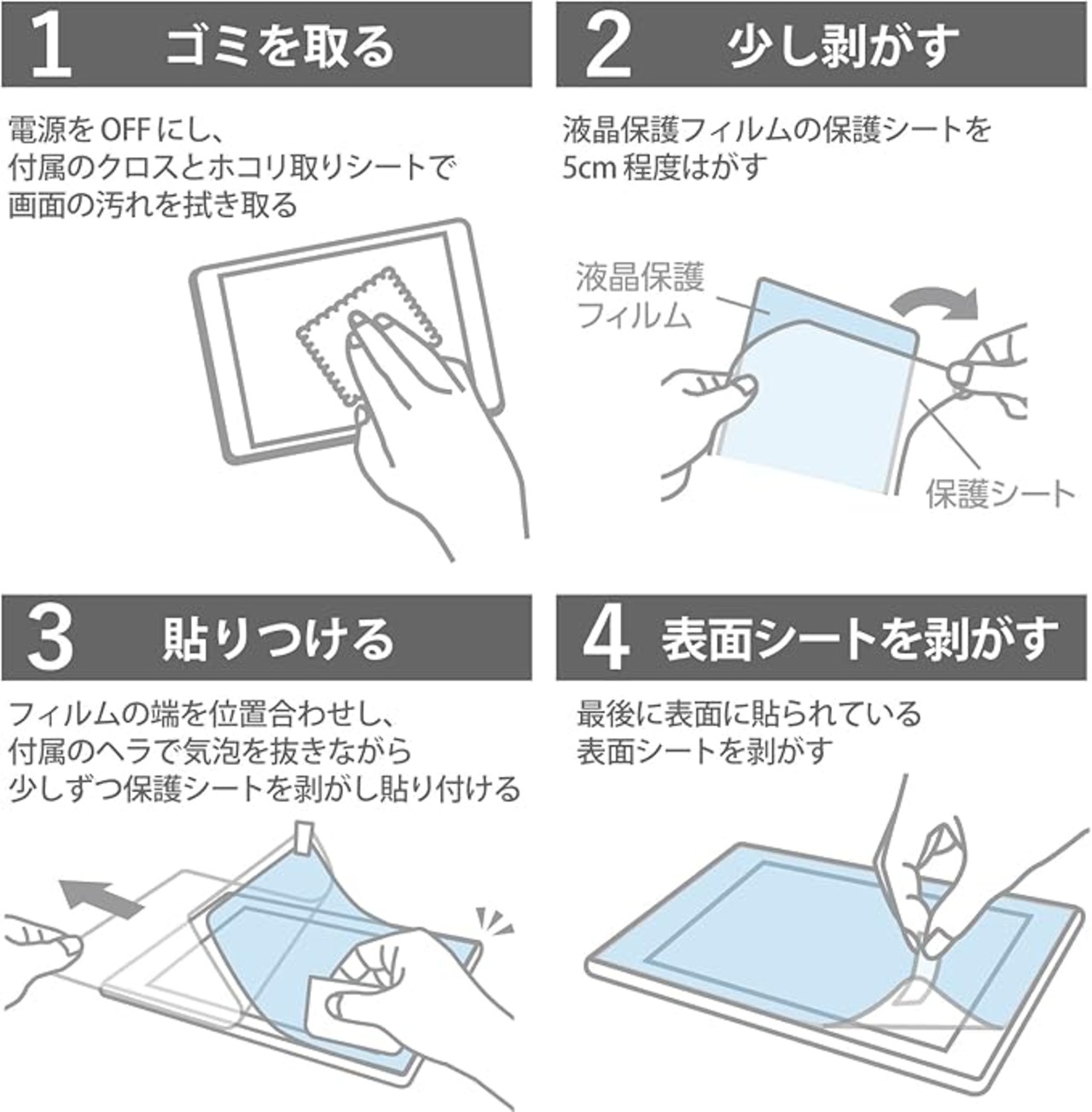 1 ゴミを取る

電源を OFF にし、
付属のクロスとホコリ取りシートで
画面の汚れを拭き取る

2 少し剥がす

液晶保護フィルムの保護シートを
5cm 程度はがす

液晶保護
フィルム

保護シート

3 貼りつける

フィルムの端を位置合わせし、
付属のヘラで気泡を抜きながら
少しずつ保護シートを剥がし貼り付ける

4 表面シートを剥がす

最後に表面に貼られている
表面シートを剥がす