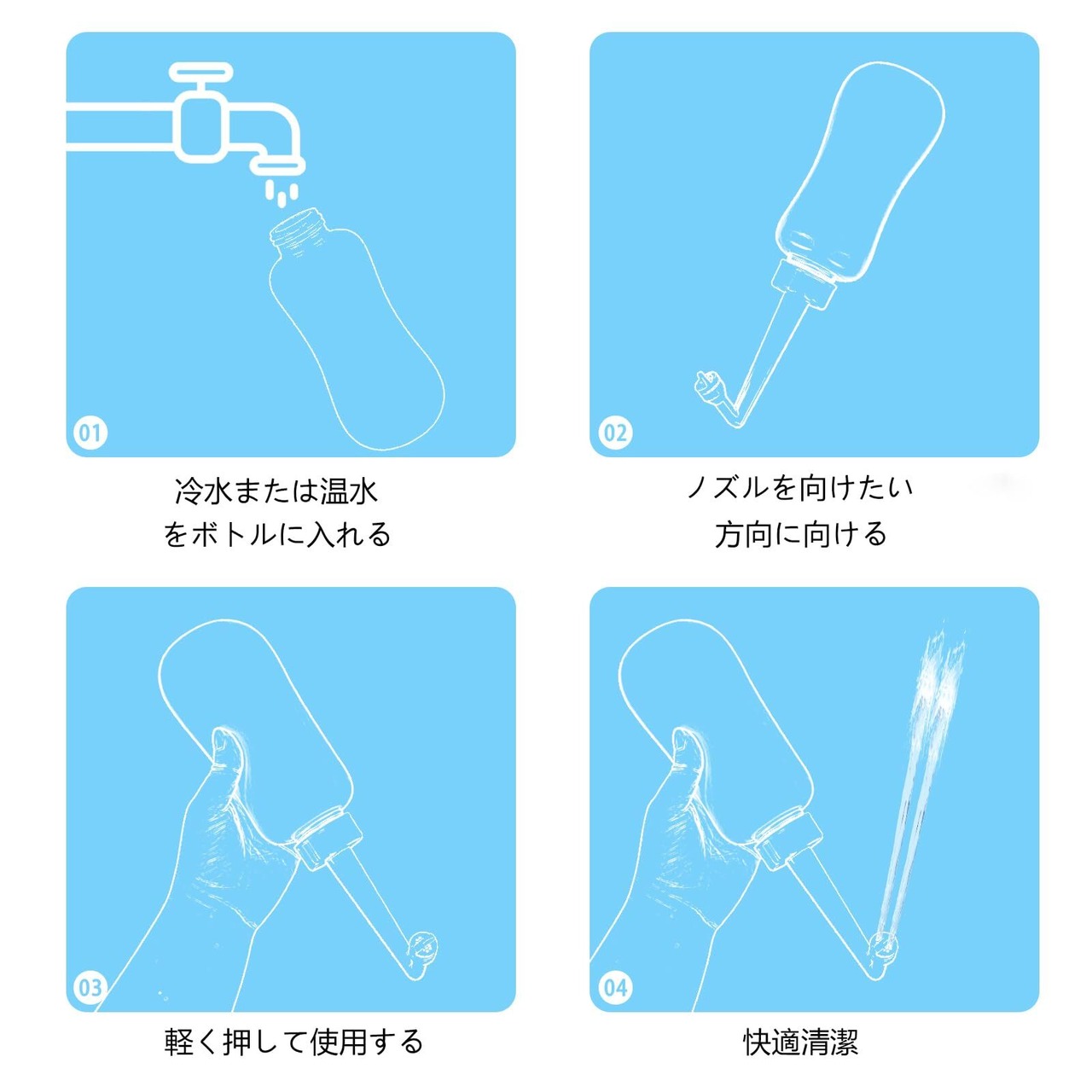 01

冷水または温水
をボトルに入れる

02

ノズルを向けたい
方向に向ける

03

軽く押して使用する

04

快適清潔