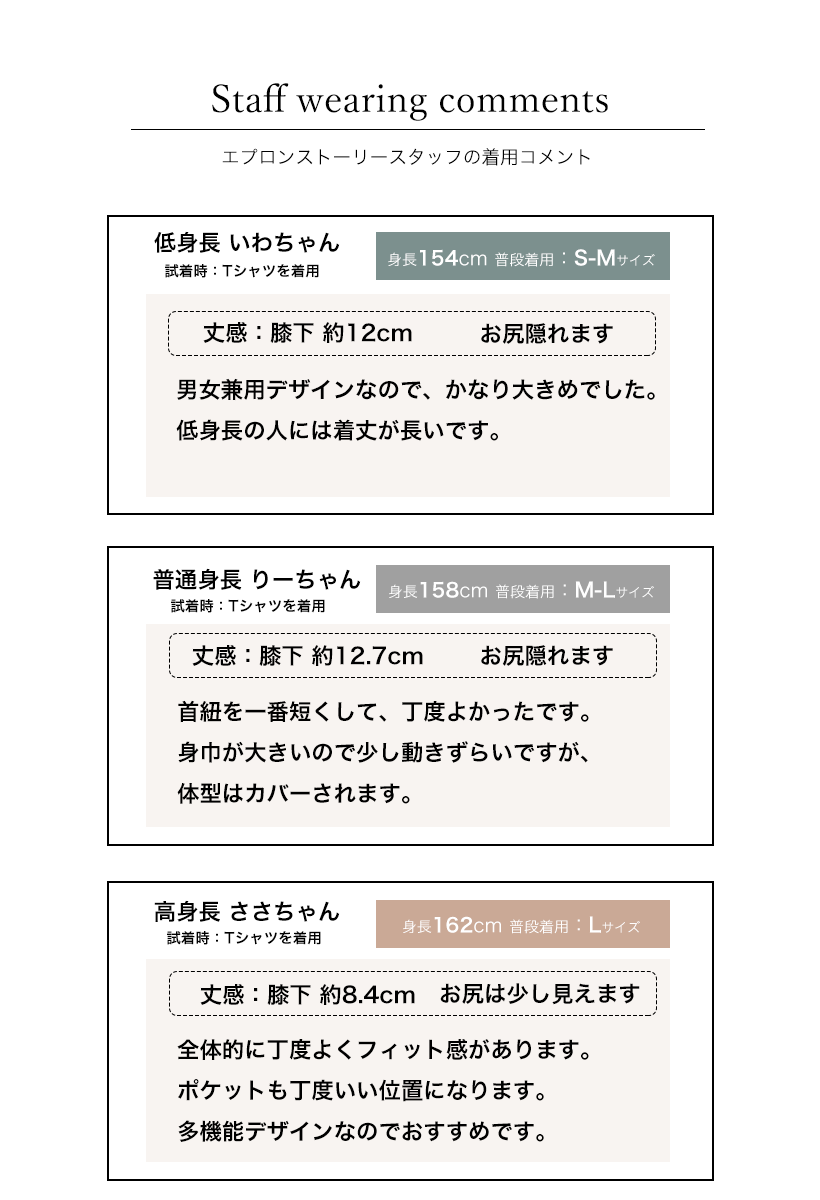 Staff wearing comments

エプロンストーリースタッフの着用コメント

低身長 いわちゃん
試着時：Tシャツを着用

身長154cm 普段着用：S-Mサイズ

丈感：膝下 約12cm お尻隠れます

男女兼用デザインなので、かなり大きめでした。
低身長の人には着丈が長いです。

普通身長 りーちゃん
試着時：Tシャツを着用

身長158cm 普段着用：M-Lサイズ

丈感：膝下 約12.7cm お尻隠れます

首紐を一番短くして、丁度よかったです。
身巾が大きいので少し動きずらいですが、
体型はカバーされます。

高身長 ささちゃん
試着時：Tシャツを着用

身長162cm 普段着用：Lサイズ

丈感：膝下 約8.4cm お尻は少し見えます

全体的に丁度よくフィット感があります。
ポケットも丁度いい位置になります。
多機能デザインなのでおすすめです。